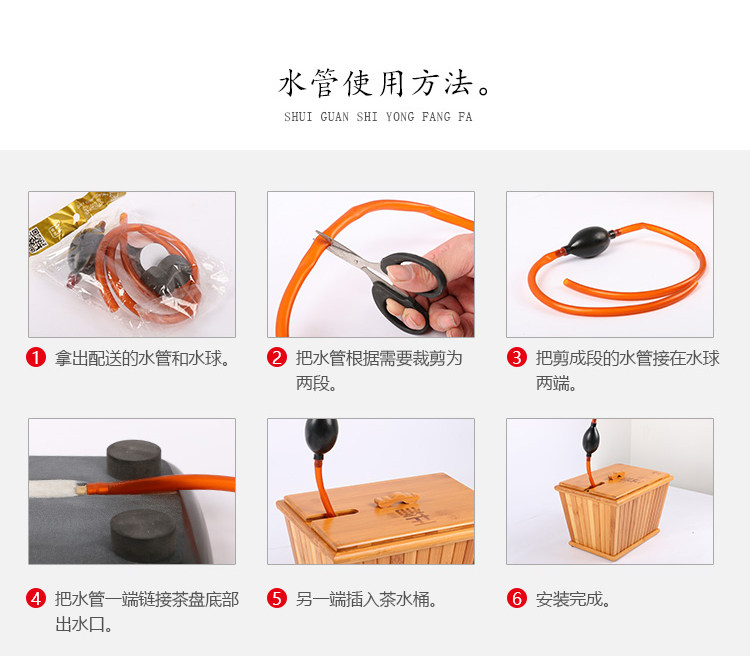 水管使用方法。
SHUI GUAN SHI YONG FANG FA

1 拿出配送的水管和水球。

2 把水管根据需要裁剪为两段。

3 把剪成段的水管接在水球两端。

4 把水管一端链接茶盘底部出水口。

5 另一端插入茶水桶。

6 安装完成。