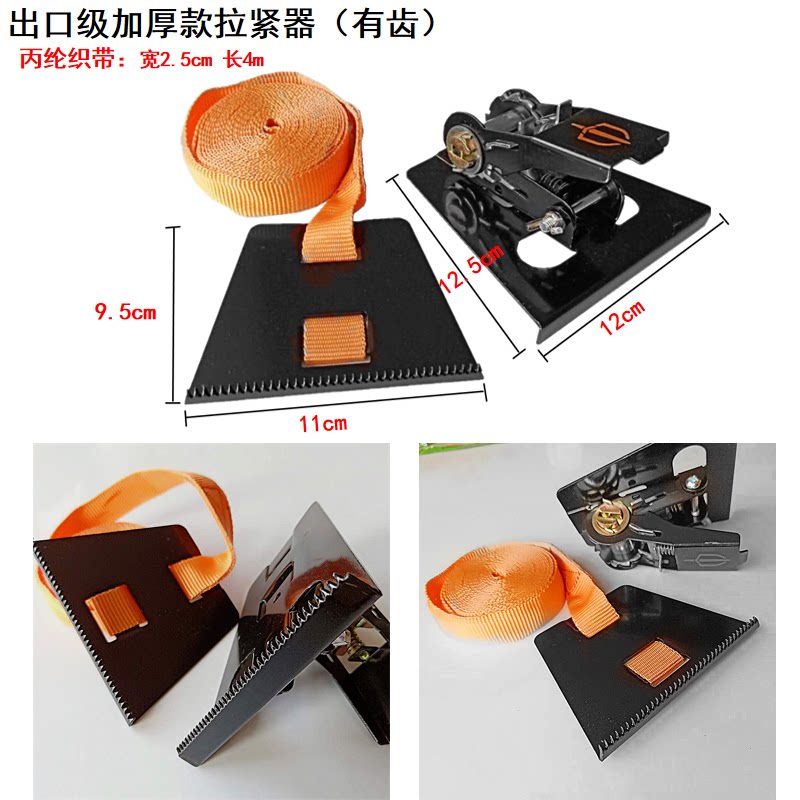 出口级加厚款拉紧器（有齿）

丙纶织带：宽2.5cm 长4m

9.5cm

11cm

12.5cm

12cm