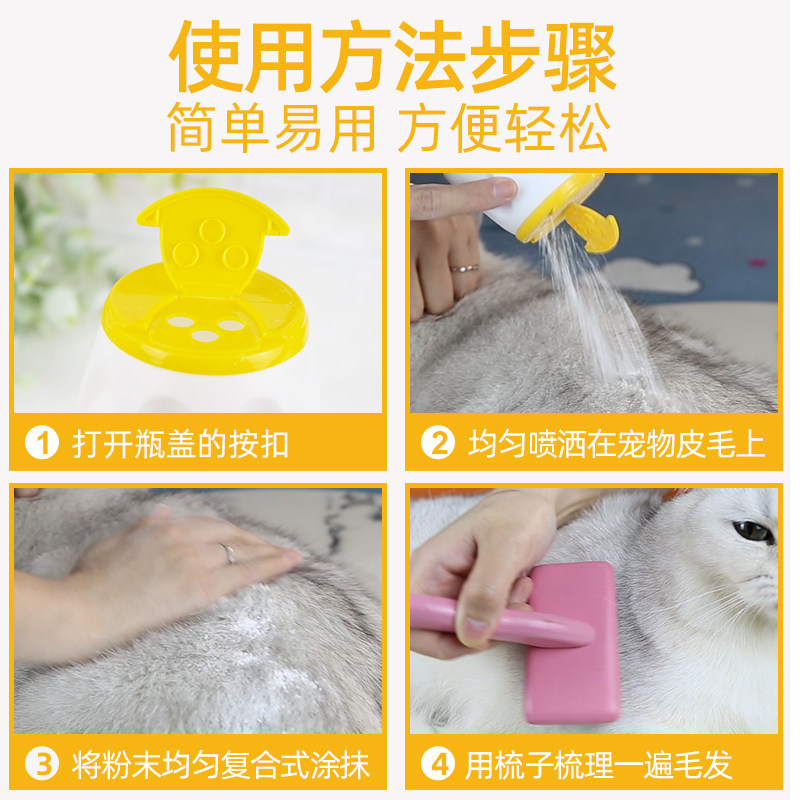 使用方法步骤
简单易用 方便轻松

1 打开瓶盖的按扣

2 均匀喷洒在宠物皮毛上

3 将粉末均匀复合式涂抹

4 用梳子梳理一遍毛发