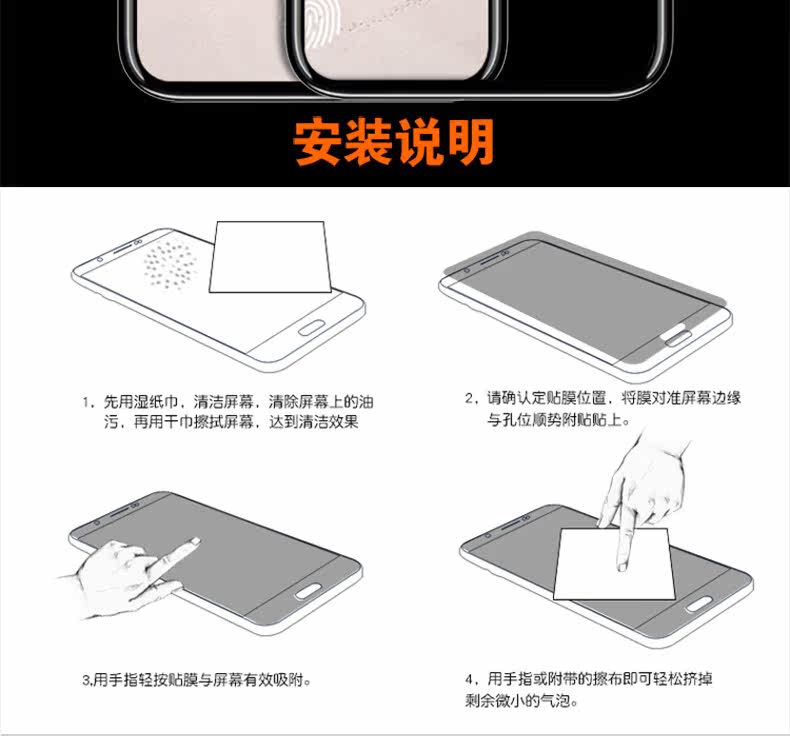 安装说明

1，先用湿纸巾，清洁屏幕，清除屏幕上的油污，再用干巾擦拭屏幕，达到清洁效果

2，请确认定贴膜位置，将膜对准屏幕边缘与孔位顺势附贴贴上。

3,用手指轻按贴膜与屏幕有效吸附。

4，用手指或附带的擦布即可轻松挤掉剩余微小的气泡。