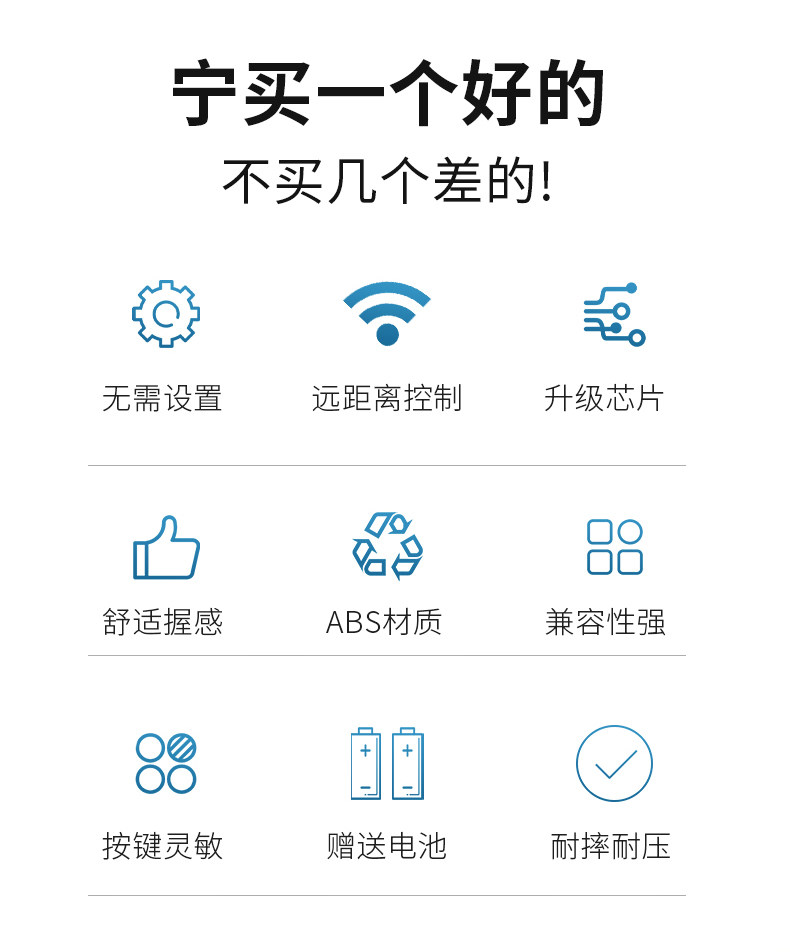 宁买一个好的

不买几个差的!

无需设置

远距离控制

升级芯片

舒适握感

ABS材质

兼容性强

按键灵敏

赠送电池

耐摔耐压