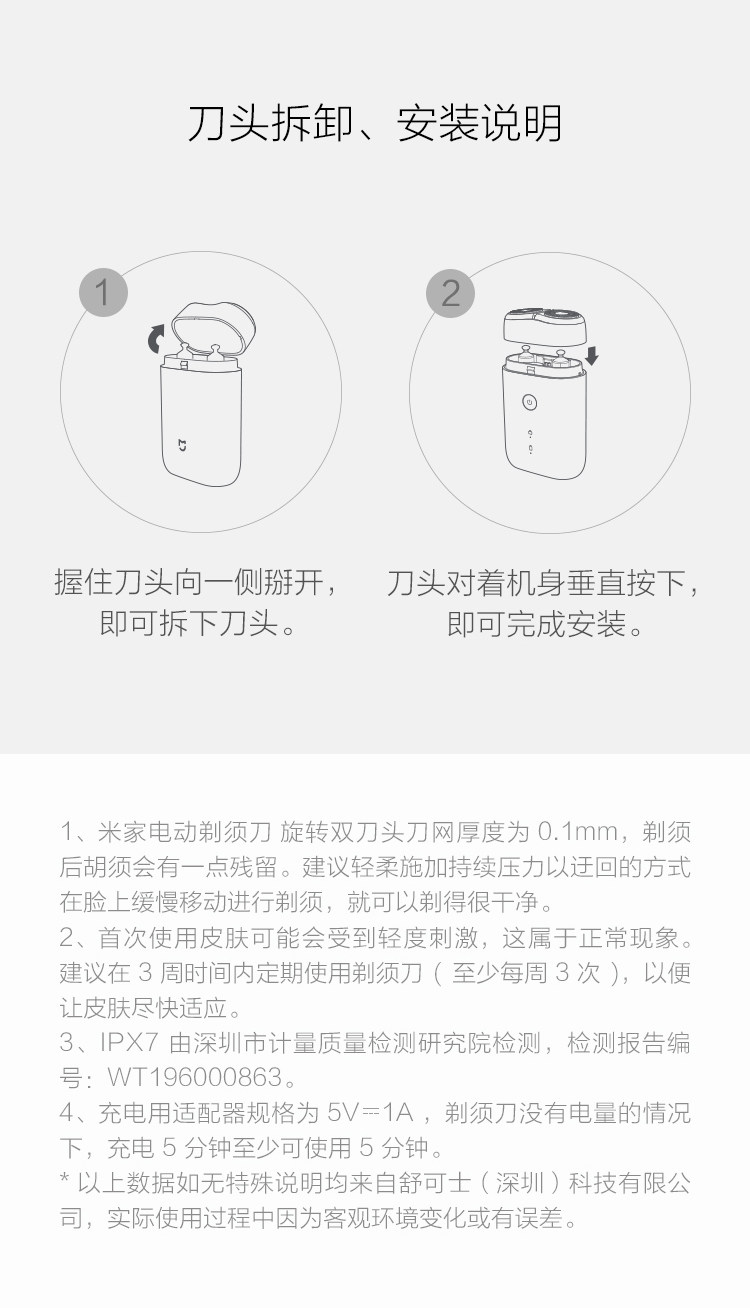 刀头拆卸、安装说明

1

握住刀头向一侧掰开，即可拆下刀头。

2

刀头对着机身垂直按下，即可完成安装。

1、米家电动剃须刀 旋转双刀头刀网厚度为 0.1mm，剃须后胡须会有一点残留。建议轻柔施加持续压力以迂回的方式在脸上缓慢移动进行剃须，就可以剃得很干净。
2、首次使用皮肤可能会受到轻度刺激，这属于正常现象。建议在 3 周时间内定期使用剃须刀（至少每周 3 次），以便让皮肤尽快适应。
3、IPX7 由深圳市计量质量检测研究院检测，检测报告编号：WT196000863。
4、充电用适配器规格为 5V⎓1A，剃须刀没有电量的情况下，充电 5 分钟至少可使用 5 分钟。
* 以上数据如无特殊说明均来自舒可士（深圳）科技有限公司，实际使用过程中因为客观环境变化或有误差。