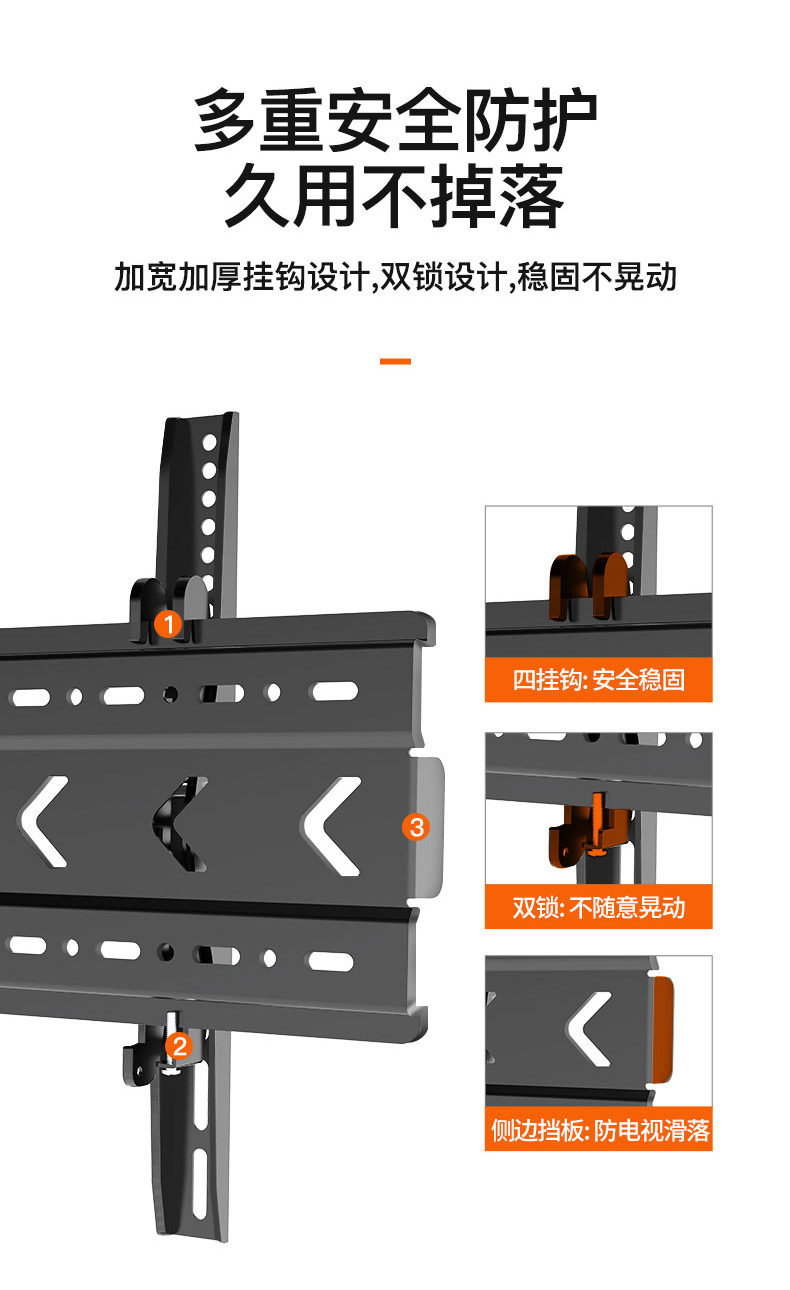 多重安全防护
久用不掉落

加宽加厚挂钩设计,双锁设计,稳固不晃动

1

3

2

四挂钩: 安全稳固

双锁: 不随意晃动

侧边挡板: 防电视滑落