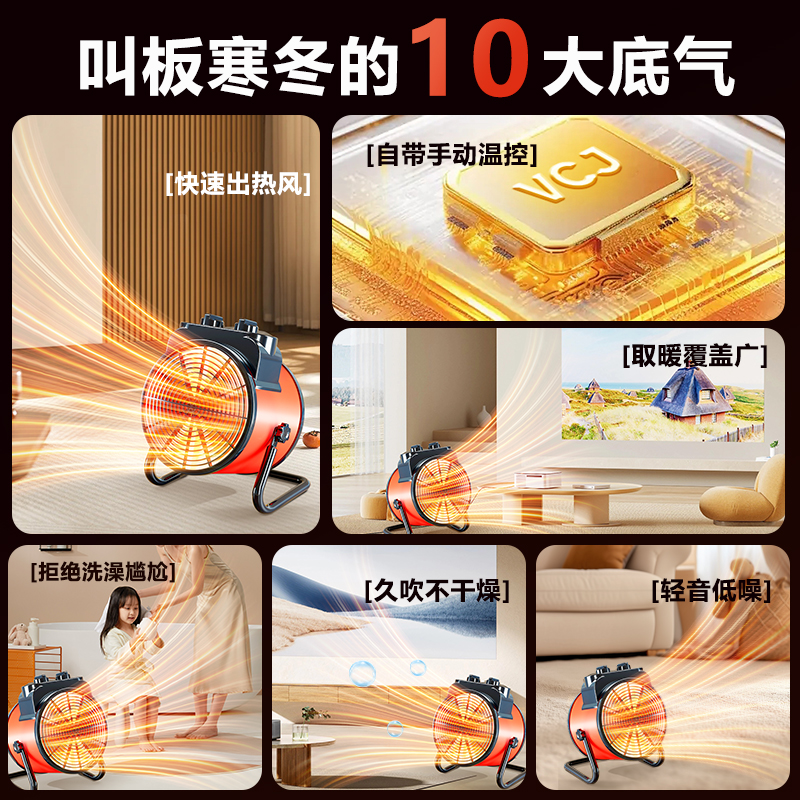 叫板寒冬的10大底气

[快速出热风]

[自带手动温控]

VCJ

[取暖覆盖广]

[拒绝洗澡尴尬]

[久吹不干燥]

[轻音低噪]