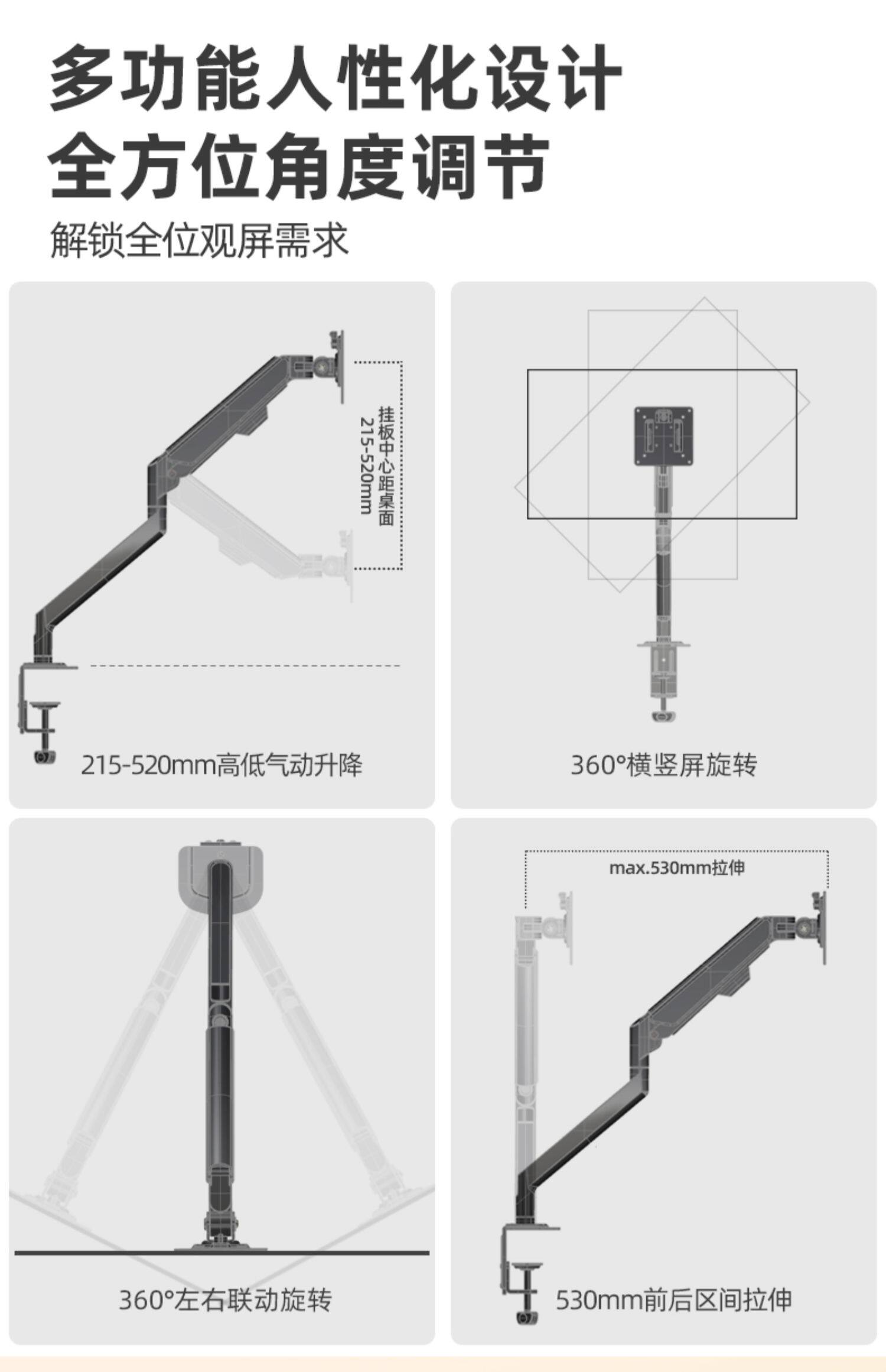 多功能人性化设计
全方位角度调节

解锁全位观屏需求

挂板中心距桌面
215-520mm

215-520mm高低气动升降

360°横竖屏旋转

360°左右联动旋转

max.530mm拉伸

530mm前后区间拉伸