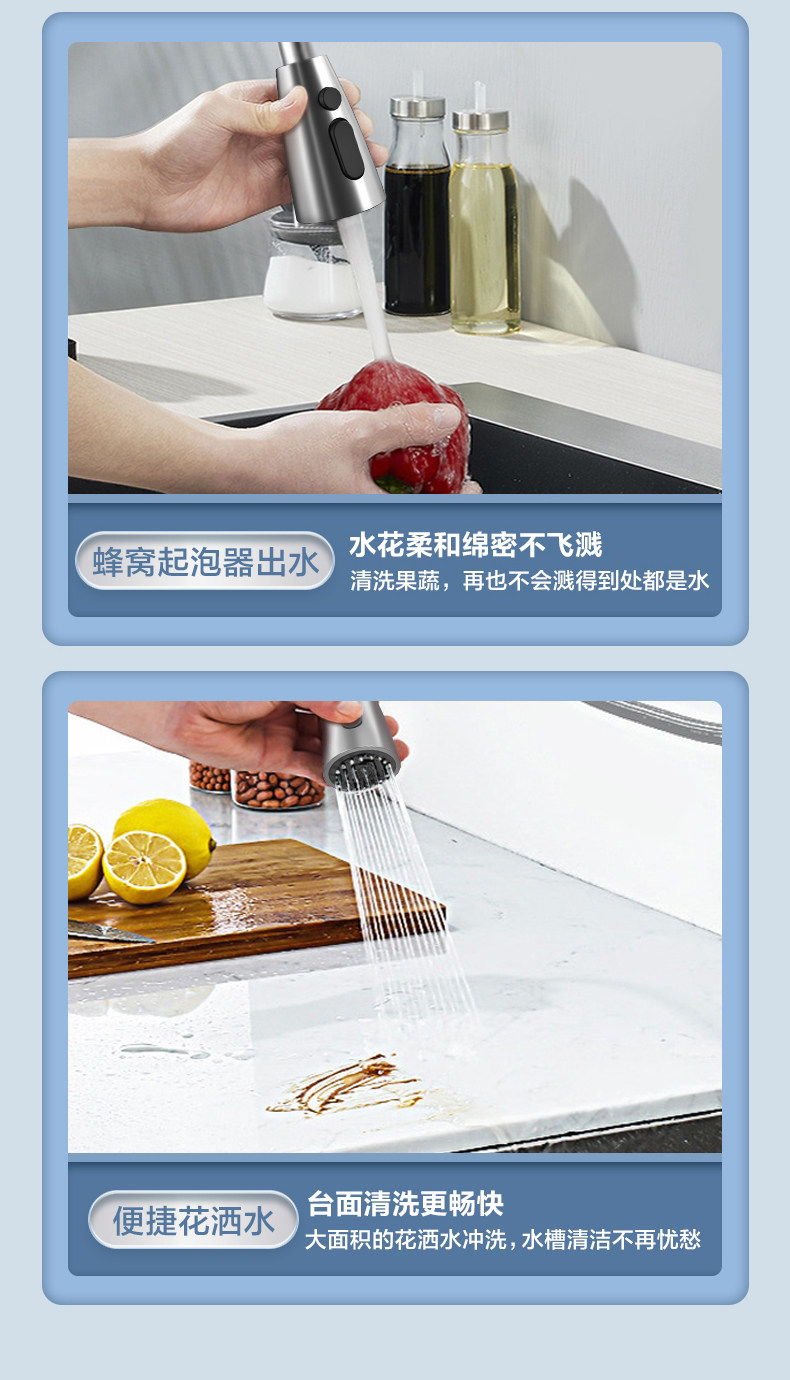 蜂窝起泡器出水

水花柔和绵密不飞溅
清洗果蔬，再也不会溅得到处都是水

便捷花洒水

台面清洗更畅快
大面积的花洒水冲洗，水槽清洁不再忧愁