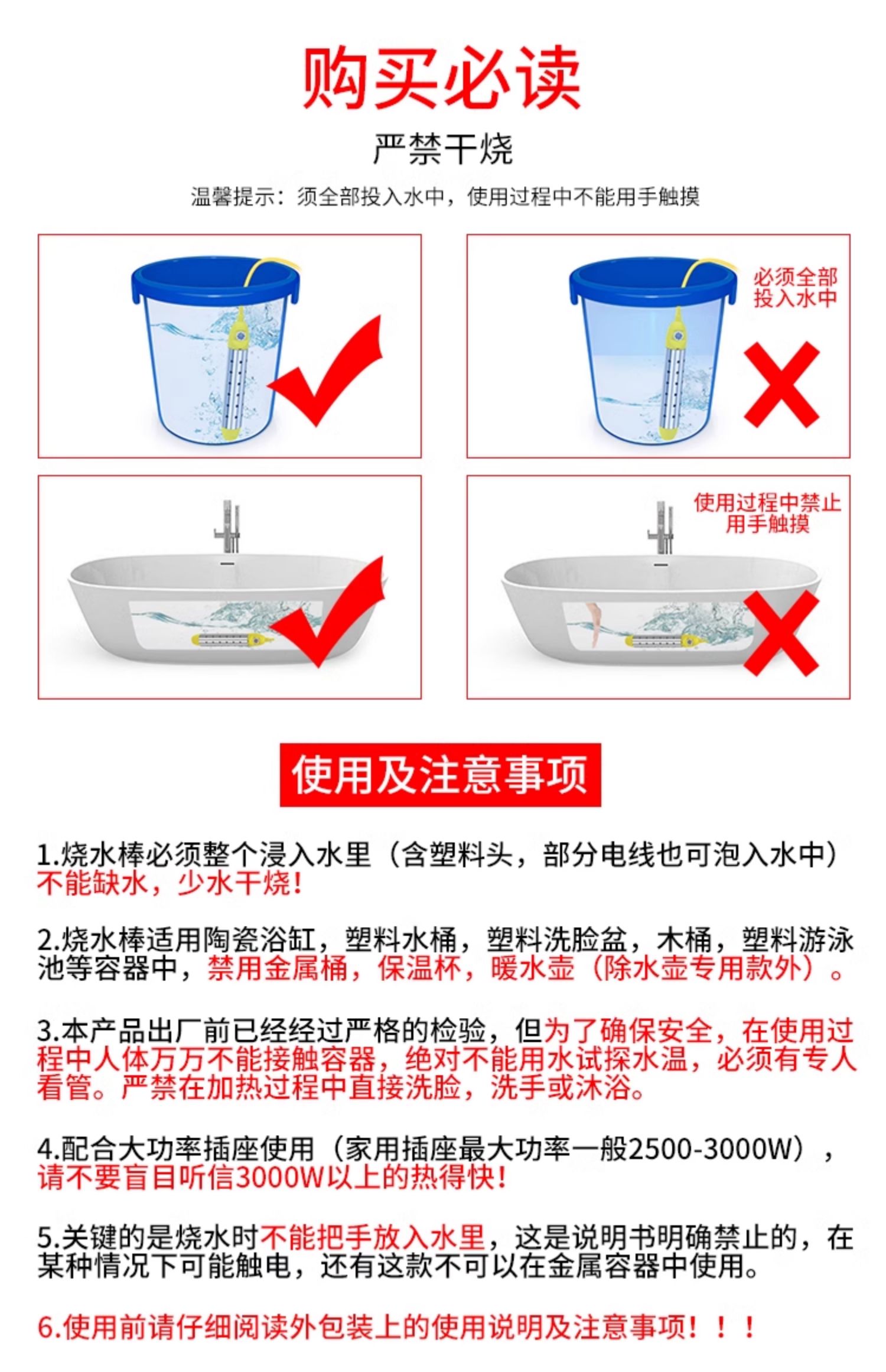 购买必读

严禁干烧

温馨提示：须全部投入水中，使用过程中不能用手触摸

必须全部投入水中

使用过程中禁止用手触摸

使用及注意事项

1.烧水棒必须整个浸入水里（含塑料头，部分电线也可泡入水中）不能缺水，少水干烧！

2.烧水棒适用陶瓷浴缸，塑料水桶，塑料洗脸盆，木桶，塑料游泳池等容器中，禁用金属桶，保温杯，暖水壶（除水壶专用款外）。

3.本产品出厂前已经经过严格的检验，但为了确保安全，在使用过程中人体万万不能接触容器，绝对不能用水试探水温，必须有专人看管。严禁在加热过程中直接洗脸，洗手或沐浴。

4.配合大功率插座使用（家用插座最大功率一般2500-3000W），请不要盲目听信3000W以上的热得快！

5.关键的是烧水时不能把手放入水里，这是说明书明确禁止的，在某种情况下可能触电，还有这款不可以在金属容器中使用。

6.使用前请仔细阅读外包装上的使用说明及注意事项！！！