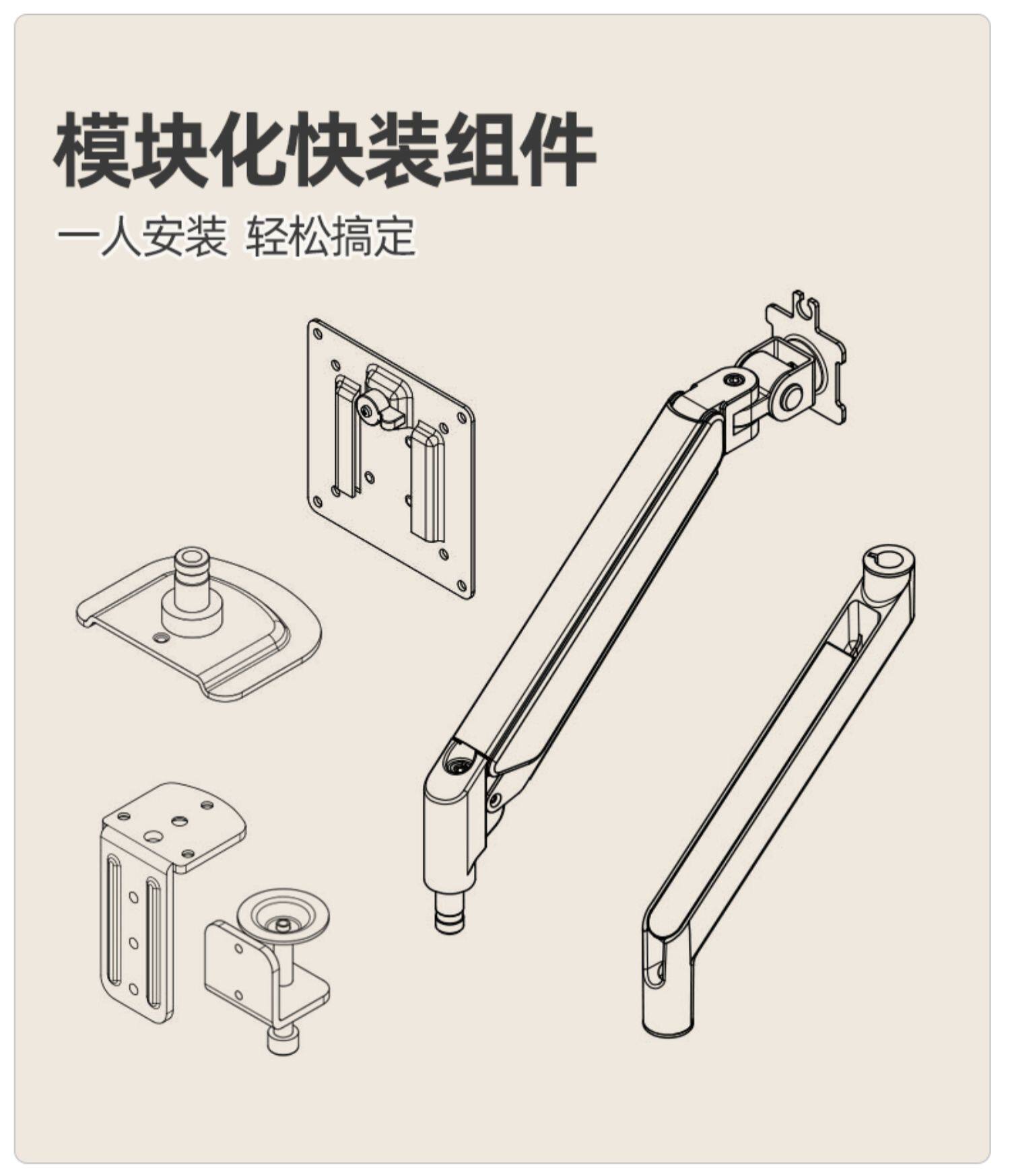 模块化快装组件

一人安装 轻松搞定