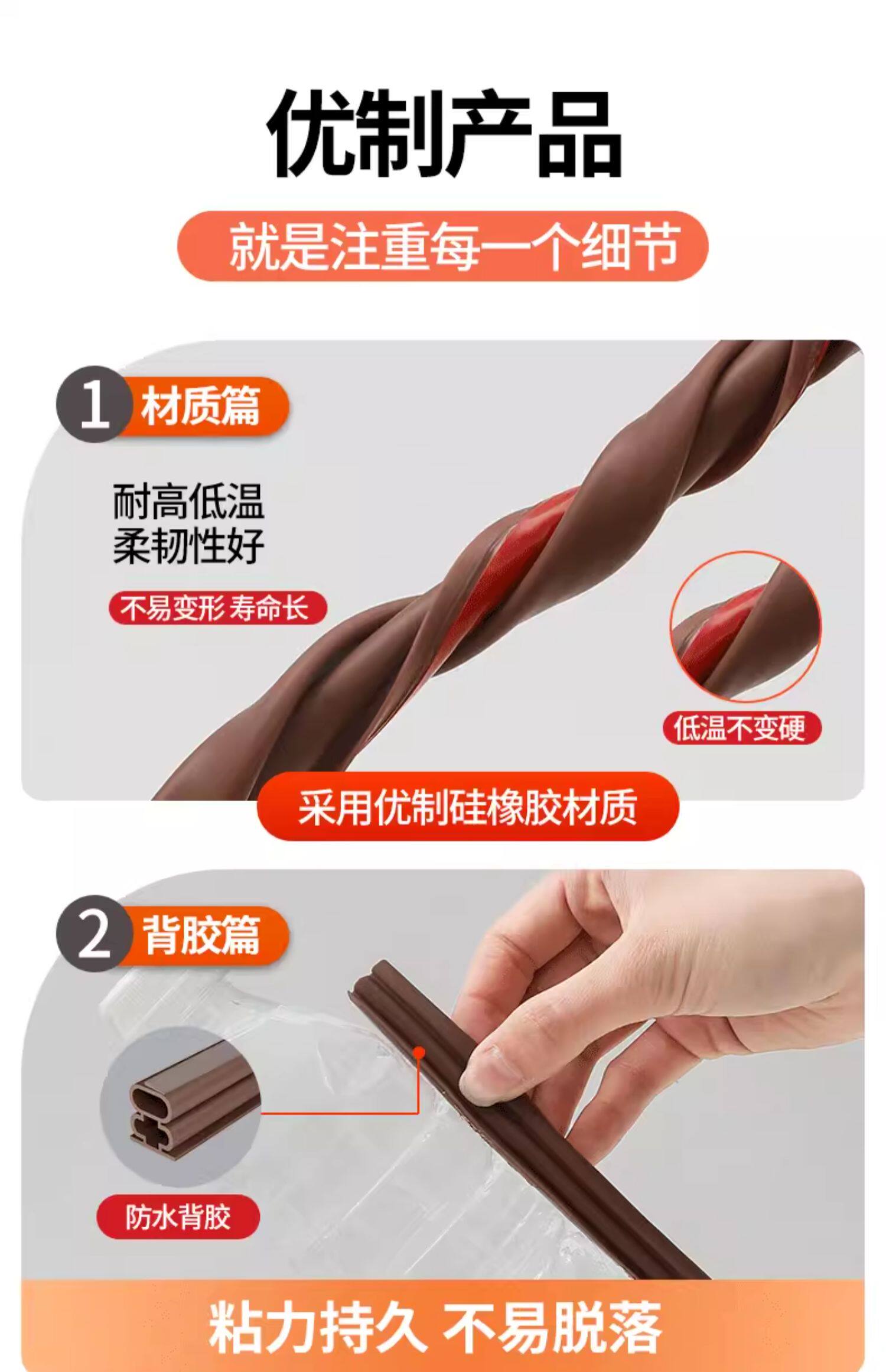 优制产品

就是注重每一个细节

1 材质篇

耐高低温
柔韧性好

不易变形 寿命长

低温不变硬

采用优制硅橡胶材质

2 背胶篇

防水背胶

粘力持久 不易脱落