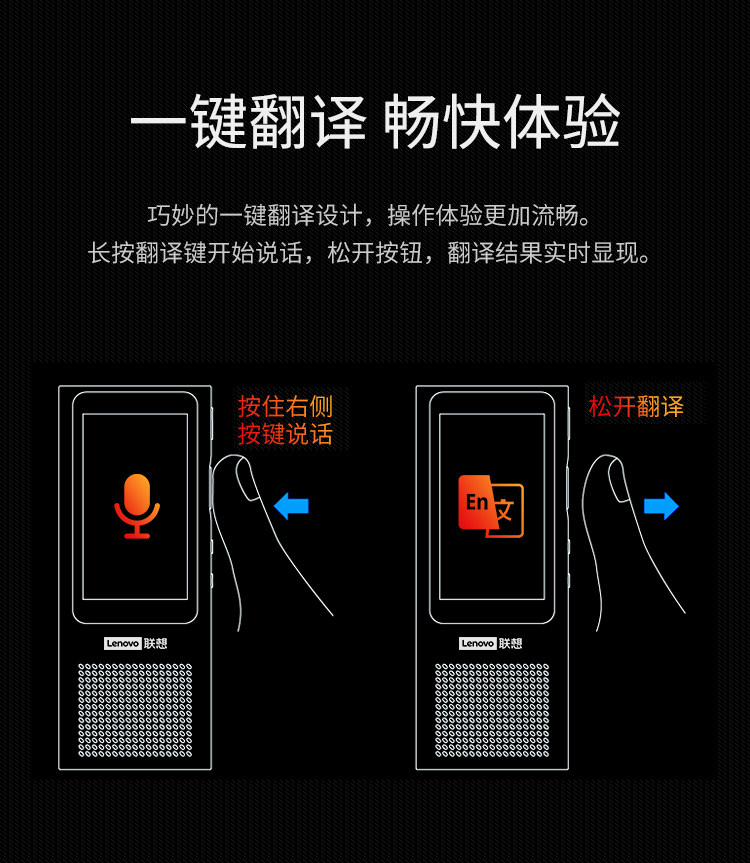 一键翻译 畅快体验

巧妙的一键翻译设计，操作体验更加流畅。
长按翻译键开始说话，松开按钮，翻译结果实时显现。

按住右侧
按键说话

Lenovo 联想

松开翻译

En 文

Lenovo 联想