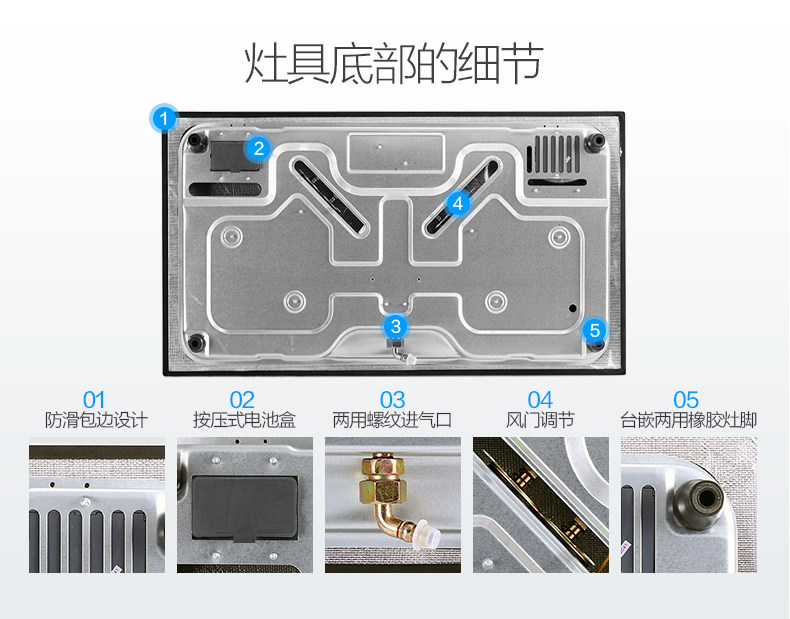 灶具底部的细节

1
2
4
3
5

01
防滑包边设计

02
按压式电池盒

03
两用螺纹进气口

04
风门调节

05
台嵌两用橡胶灶脚