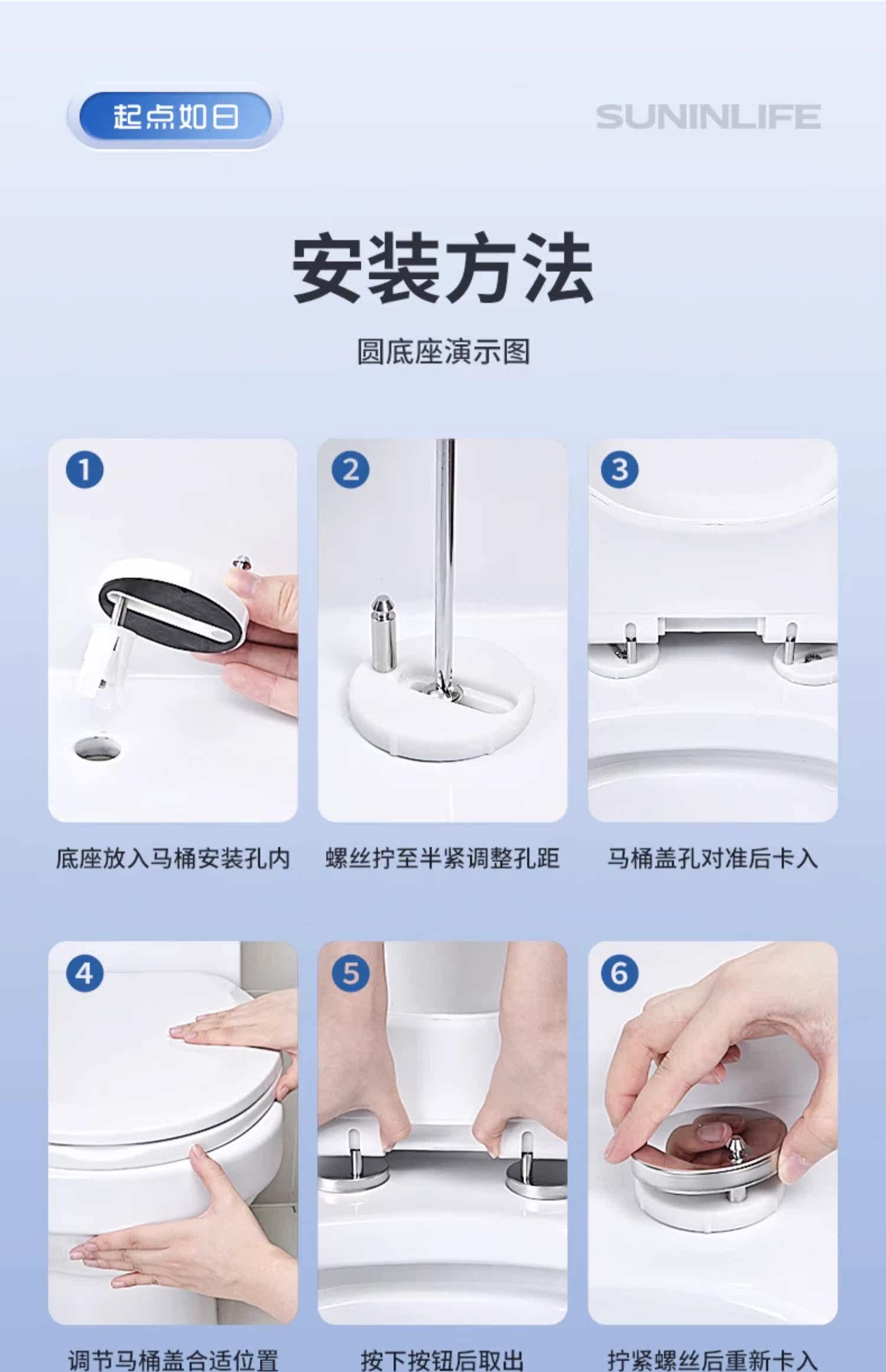 起点如日

SUNINLIFE

安装方法

圆底座演示图

1

底座放入马桶安装孔内

2

螺丝拧至半紧调整孔距

3

马桶盖孔对准后卡入

4

调节马桶盖合适位置

5

按下按钮后取出

6

拧紧螺丝后重新卡入