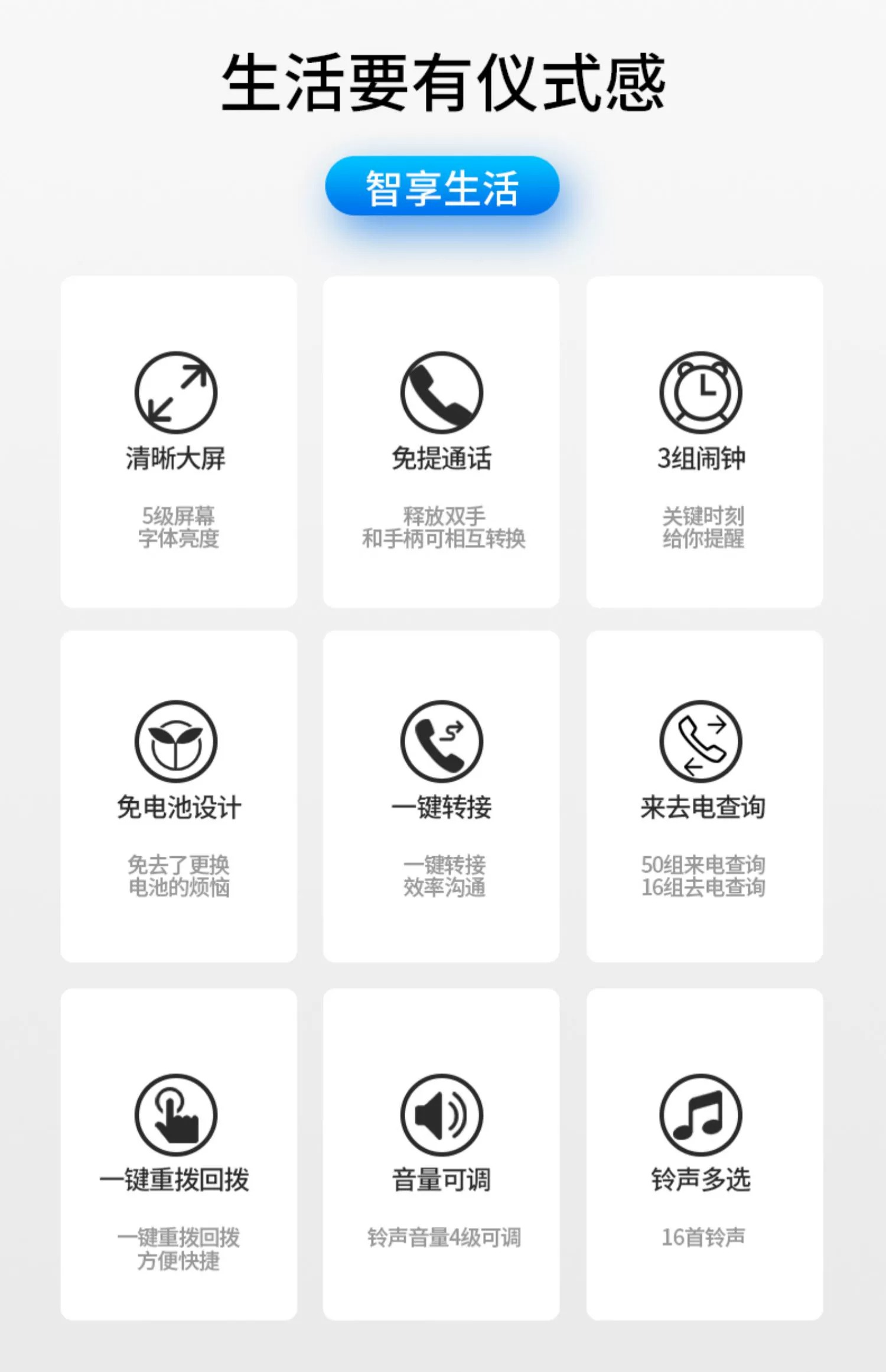 生活要有仪式感

智享生活

清晰大屏

5级屏幕
字体亮度

免提通话

释放双手
和手柄可相互转换

3组闹钟

关键时刻
给你提醒

免电池设计

免去了更换
电池的烦恼

一键转接

一键转接
效率沟通

来去电查询

50组来电查询
16组去电查询

一键重拨回拨

一键重拨回拨
方便快捷

音量可调

铃声音量4级可调

铃声多选

16首铃声