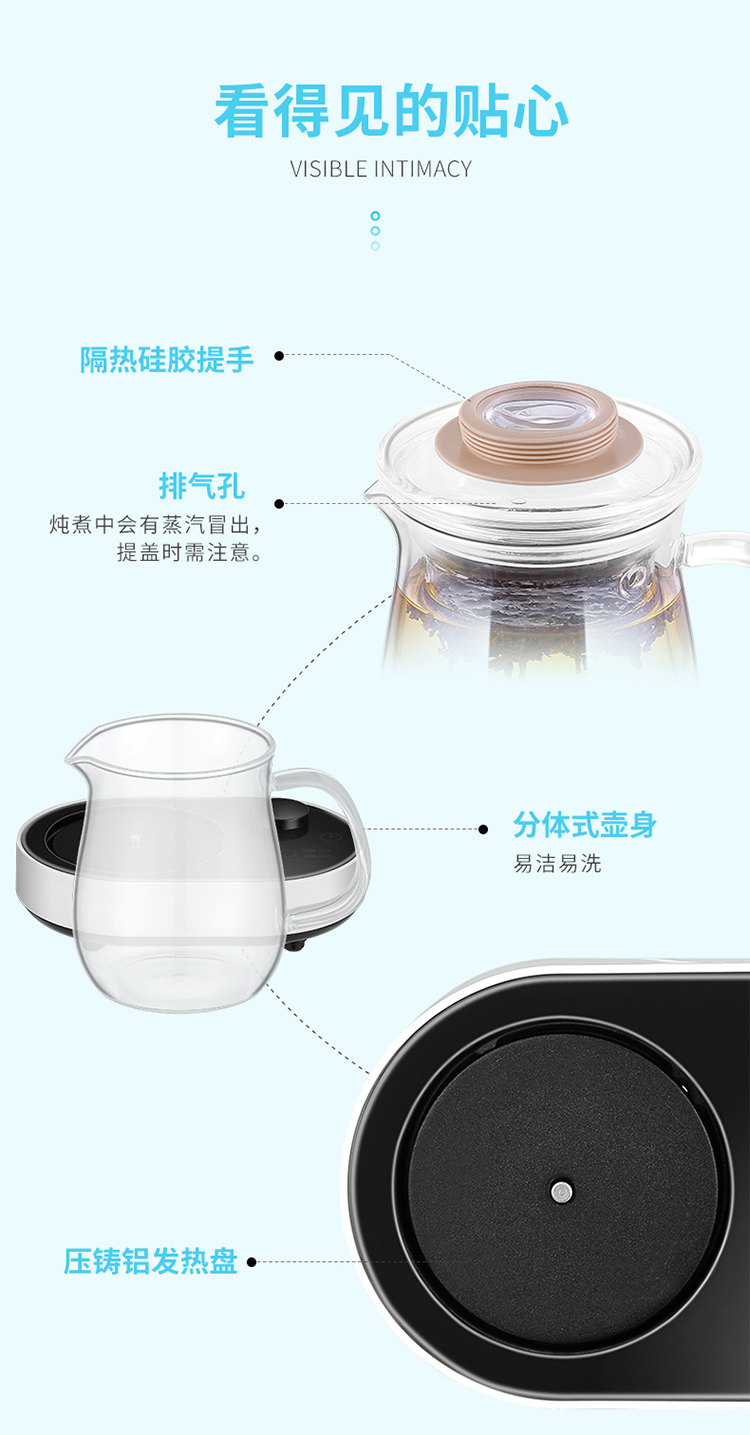 看得见的贴心

VISIBLE INTIMACY

隔热硅胶提手

排气孔

炖煮中会有蒸汽冒出，提盖时需注意。

分体式壶身

易洁易洗

压铸铝发热盘