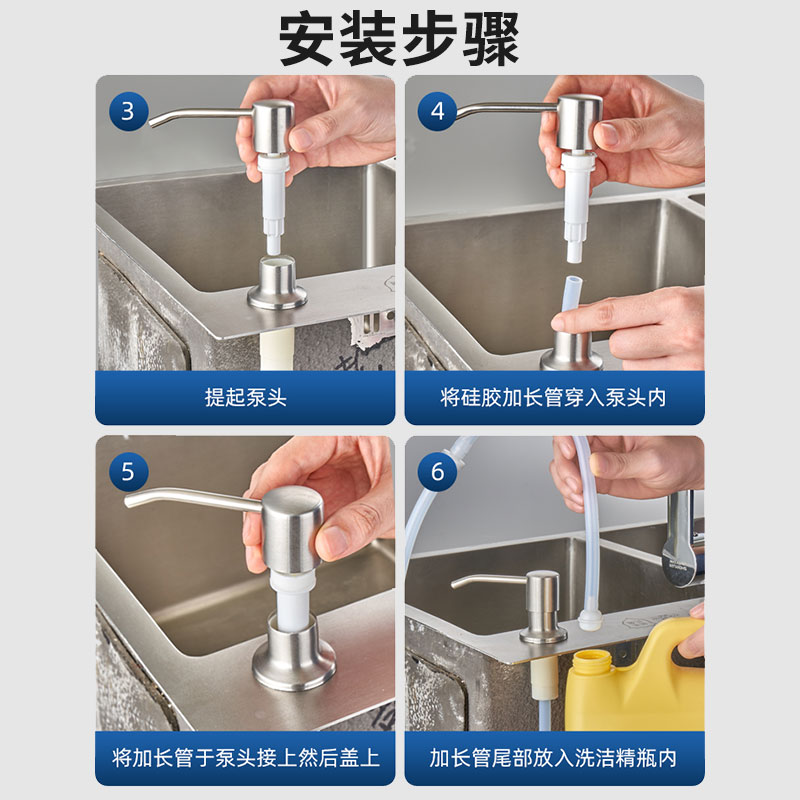 安装步骤

3

提起泵头

4

将硅胶加长管穿入泵头内

5

将加长管于泵头接上然后盖上

6

加长管尾部放入洗洁精瓶内