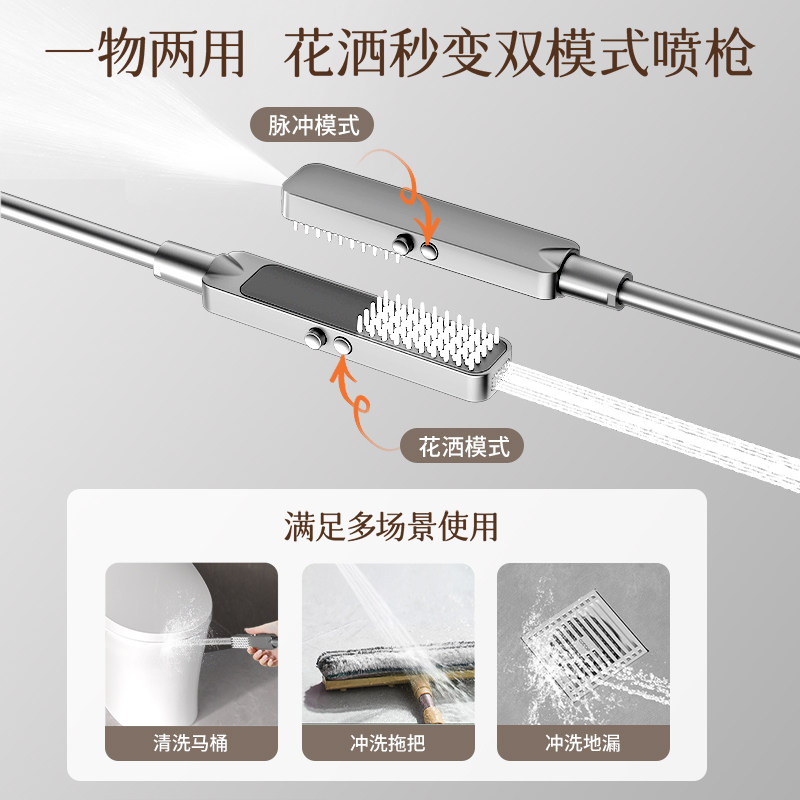 一物两用　花洒秒变双模式喷枪

脉冲模式

花洒模式

满足多场景使用

清洗马桶

冲洗拖把

冲洗地漏