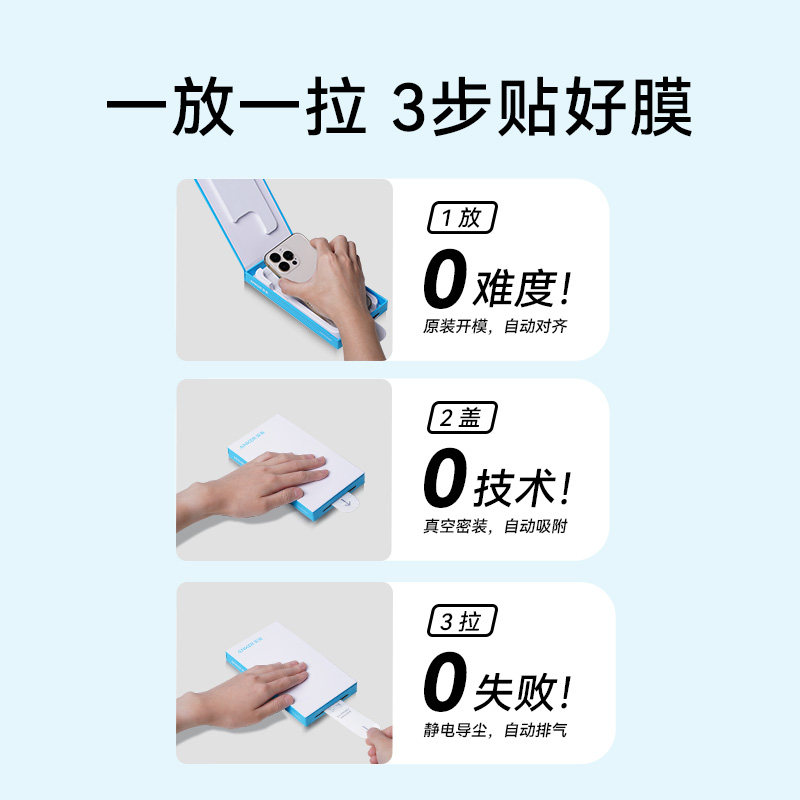 一放一拉 3步贴好膜

1 放
0 难度！
原装开模，自动对齐

2 盖
0 技术！
真空密装，自动吸附

3 拉
0 失败！
静电导尘，自动排气