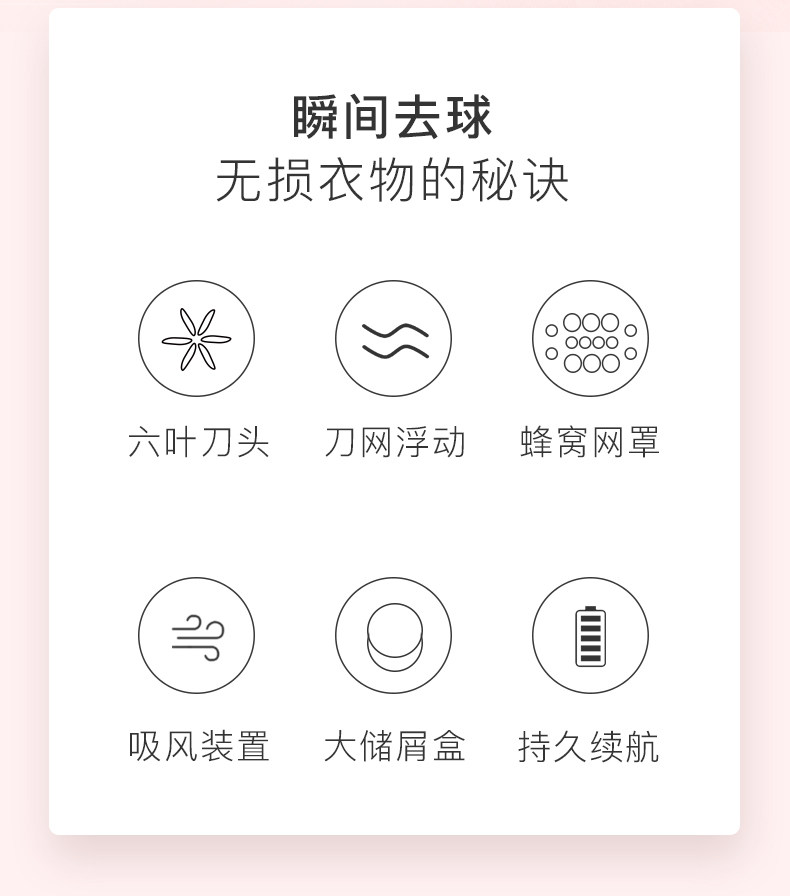 瞬间去球
无损衣物的秘诀

六叶刀头 刀网浮动 蜂窝网罩

吸风装置 大储屑盒 持久续航