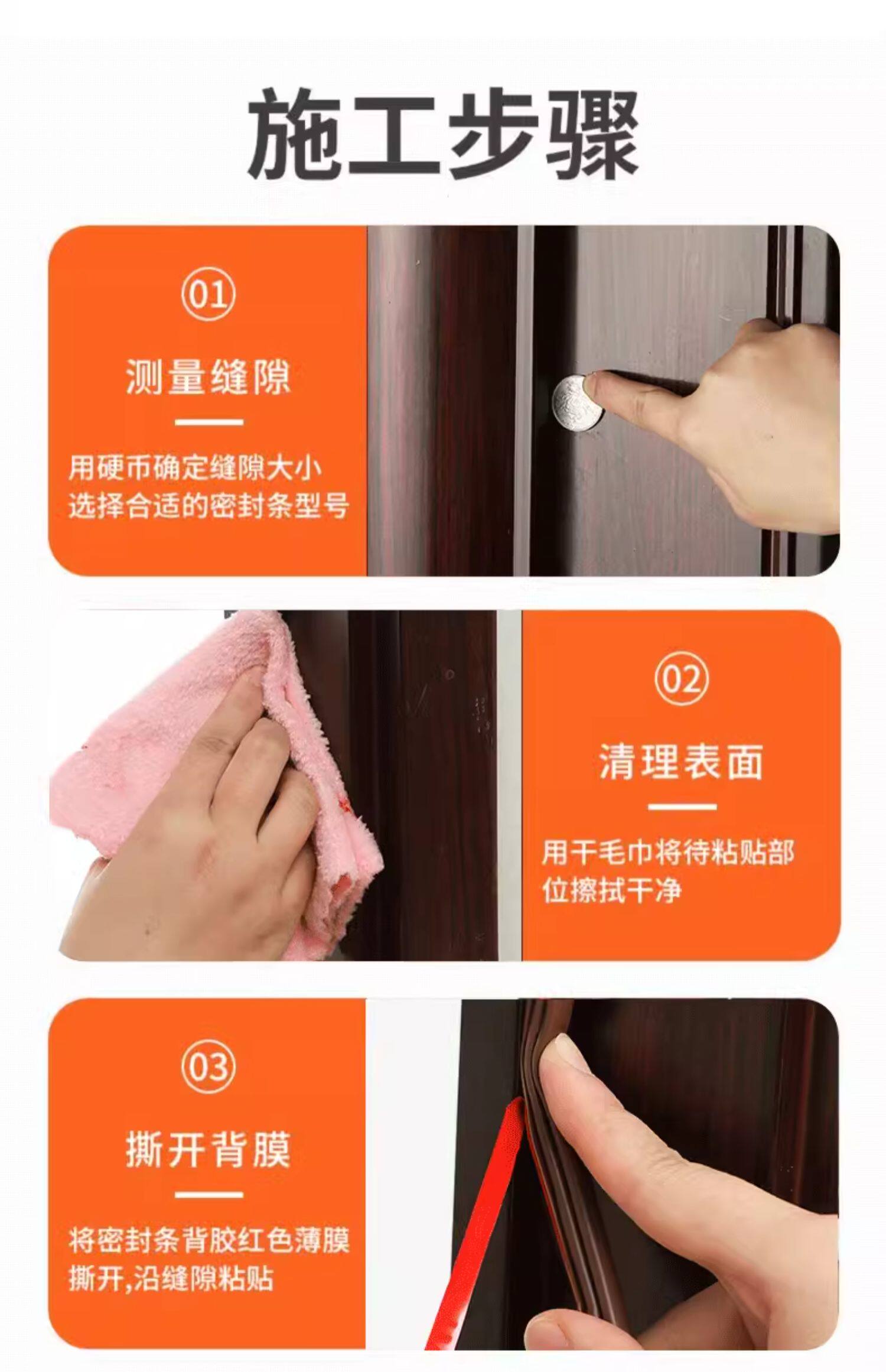 施工步骤

01

测量缝隙

用硬币确定缝隙大小
选择合适的密封条型号

02

清理表面

用干毛巾将待粘贴部位擦拭干净

03

撕开背膜

将密封条背胶红色薄膜撕开,沿缝隙粘贴