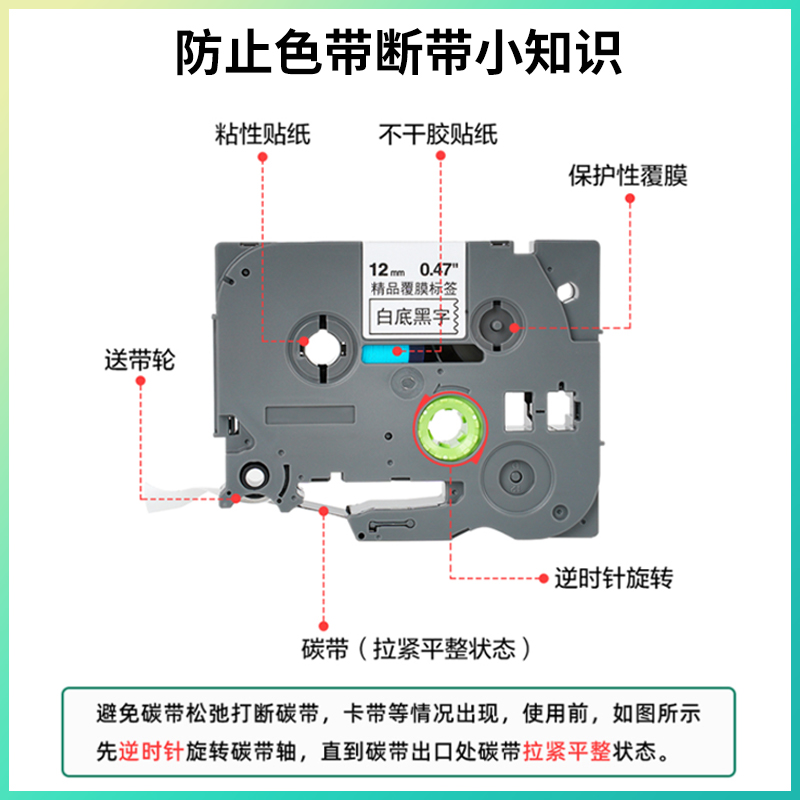 防止色带断带小知识

粘性贴纸

不干胶贴纸

保护性覆膜

12 mm 0.47"
精品覆膜标签
白底黑字

送带轮

逆时针旋转

碳带（拉紧平整状态）

避免碳带松弛打断碳带，卡带等情况出现，使用前，如图所示先逆时针旋转碳带轴，直到碳带出口处碳带拉紧平整状态。