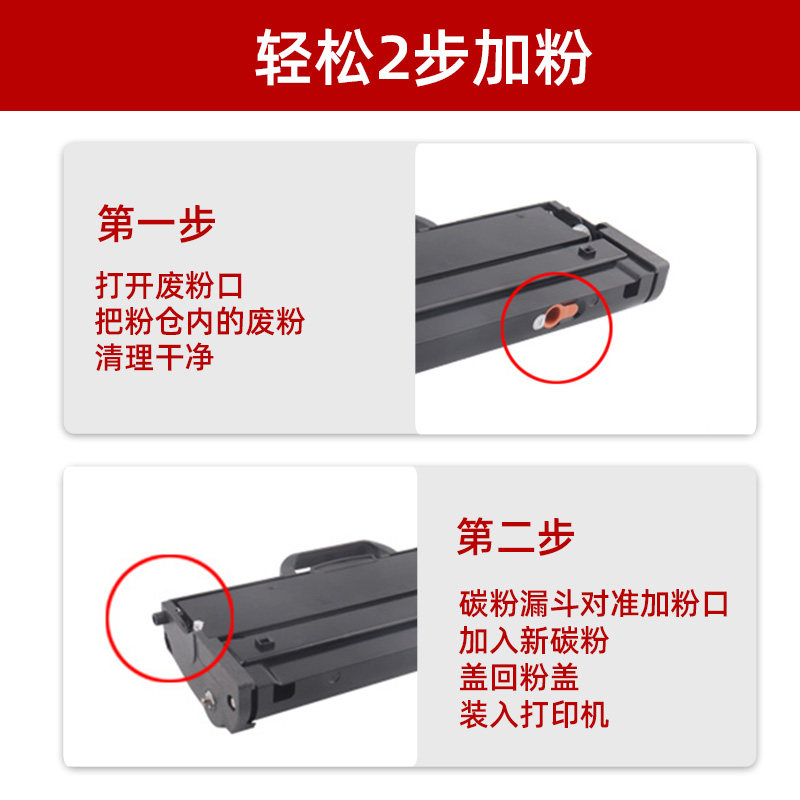 轻松2步加粉

第一步

打开废粉口
把粉仓内的废粉
清理干净

第二步

碳粉漏斗对准加粉口
加入新碳粉
盖回粉盖
装入打印机