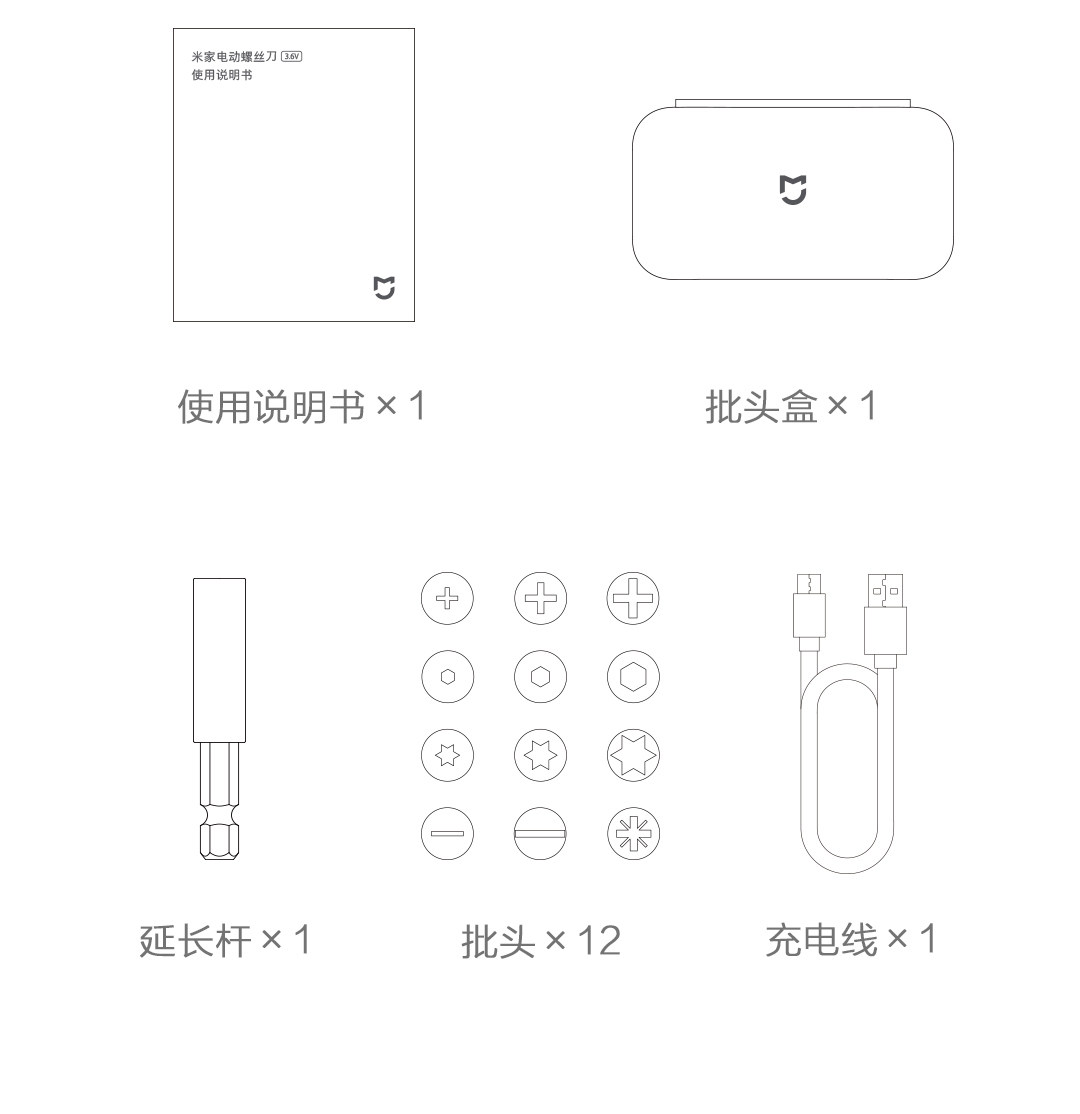 米家电动螺丝刀 3.6V
使用说明书

使用说明书 × 1

批头盒 × 1

延长杆 × 1

批头 × 12

充电线 × 1