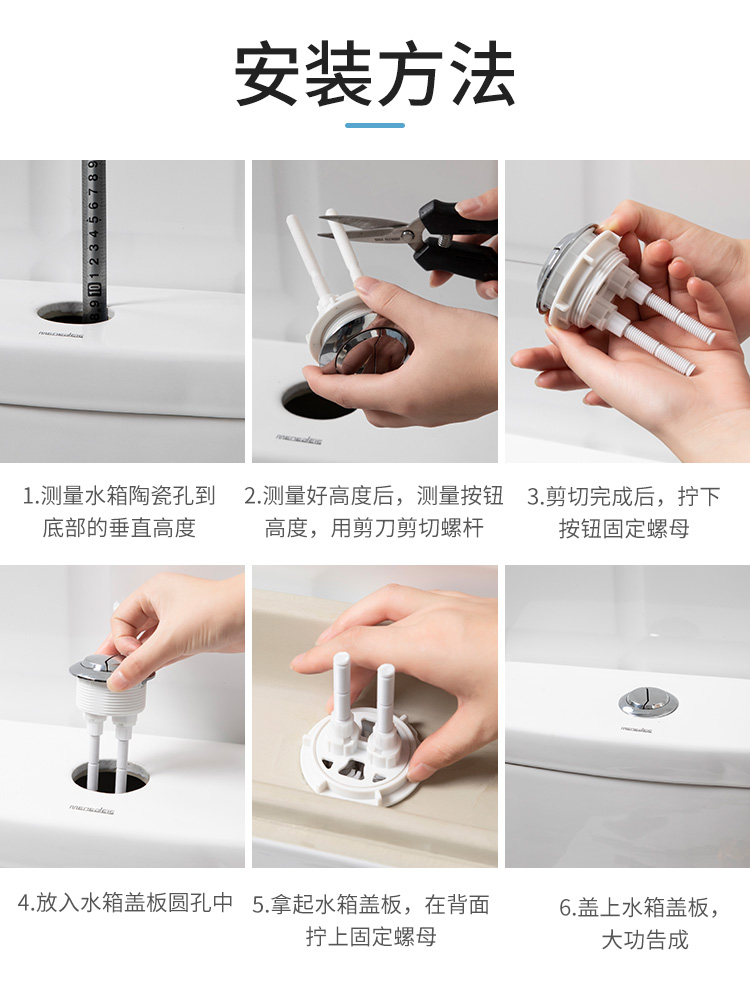 安装方法

1.测量水箱陶瓷孔到底部的垂直高度

2.测量好高度后，测量按钮高度，用剪刀剪切螺杆

3.剪切完成后，拧下按钮固定螺母

4.放入水箱盖板圆孔中

5.拿起水箱盖板，在背面拧上固定螺母

6.盖上水箱盖板，大功告成