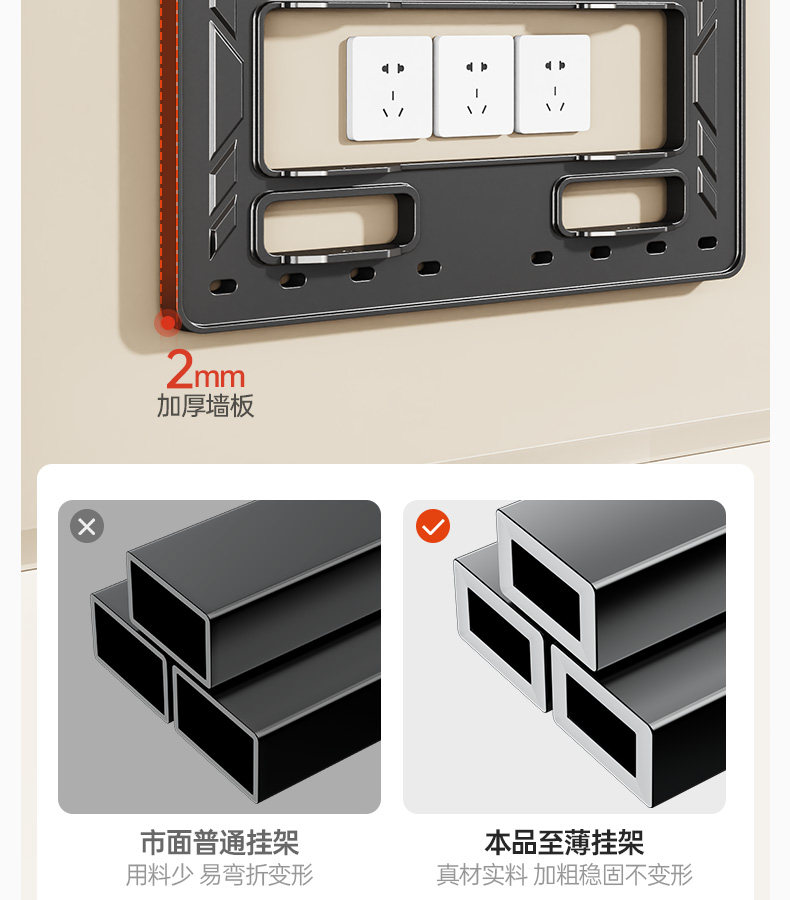 2mm
加厚墙板

市面普通挂架
用料少 易弯折变形

本品至薄挂架
真材实料 加粗稳固不变形