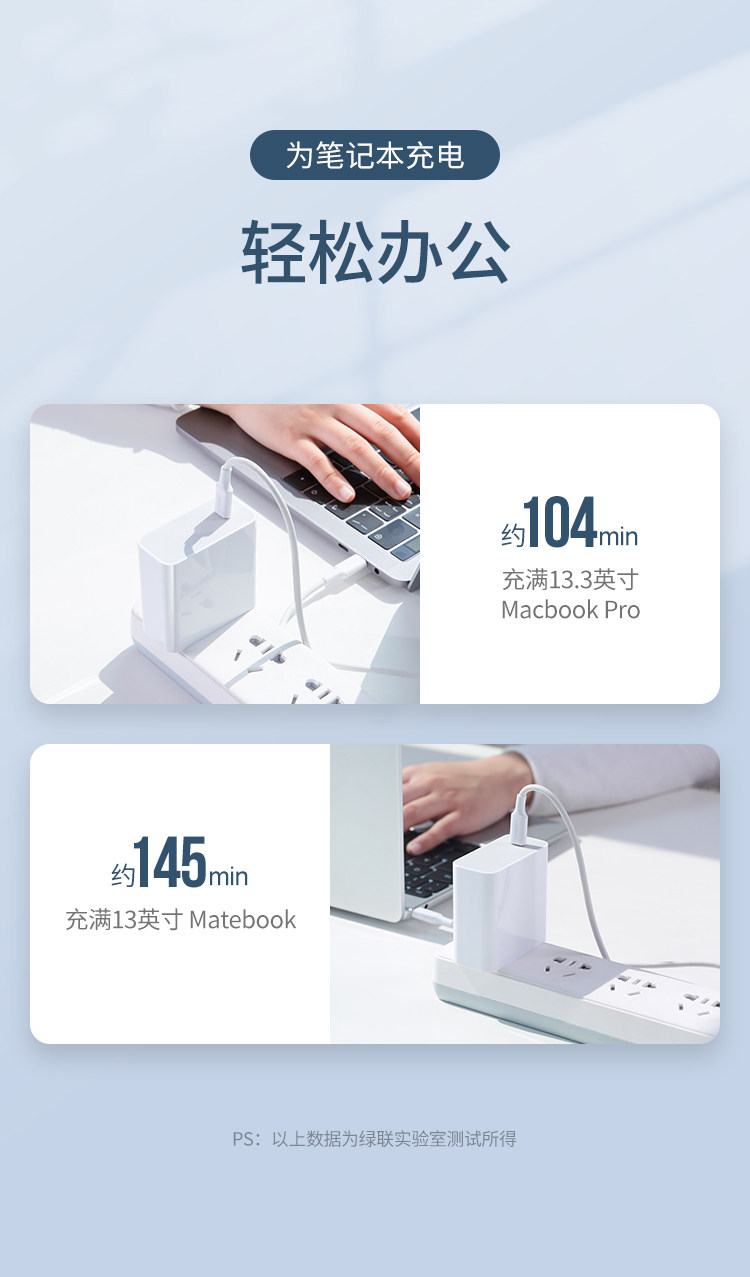 为笔记本充电

轻松办公

约104min
充满13.3英寸
Macbook Pro

约145min
充满13英寸 Matebook

PS：以上数据为绿联实验室测试所得