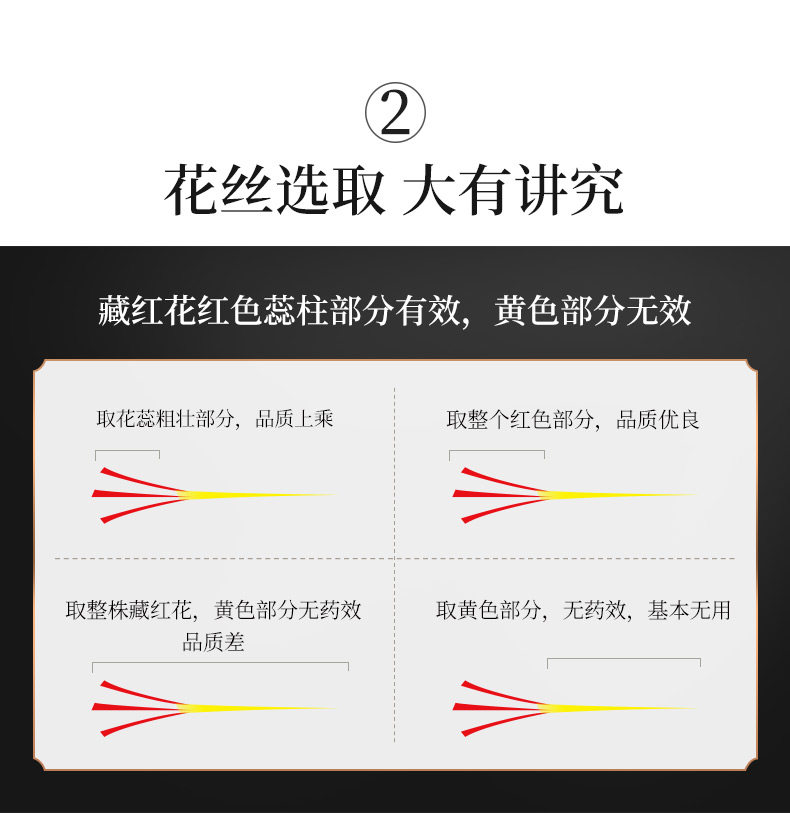 ②

花丝选取 大有讲究

藏红花红色蕊柱部分有效，黄色部分无效

取花蕊粗壮部分，品质上乘

取整个红色部分，品质优良

取整株藏红花，黄色部分无药效
品质差

取黄色部分，无药效，基本无用