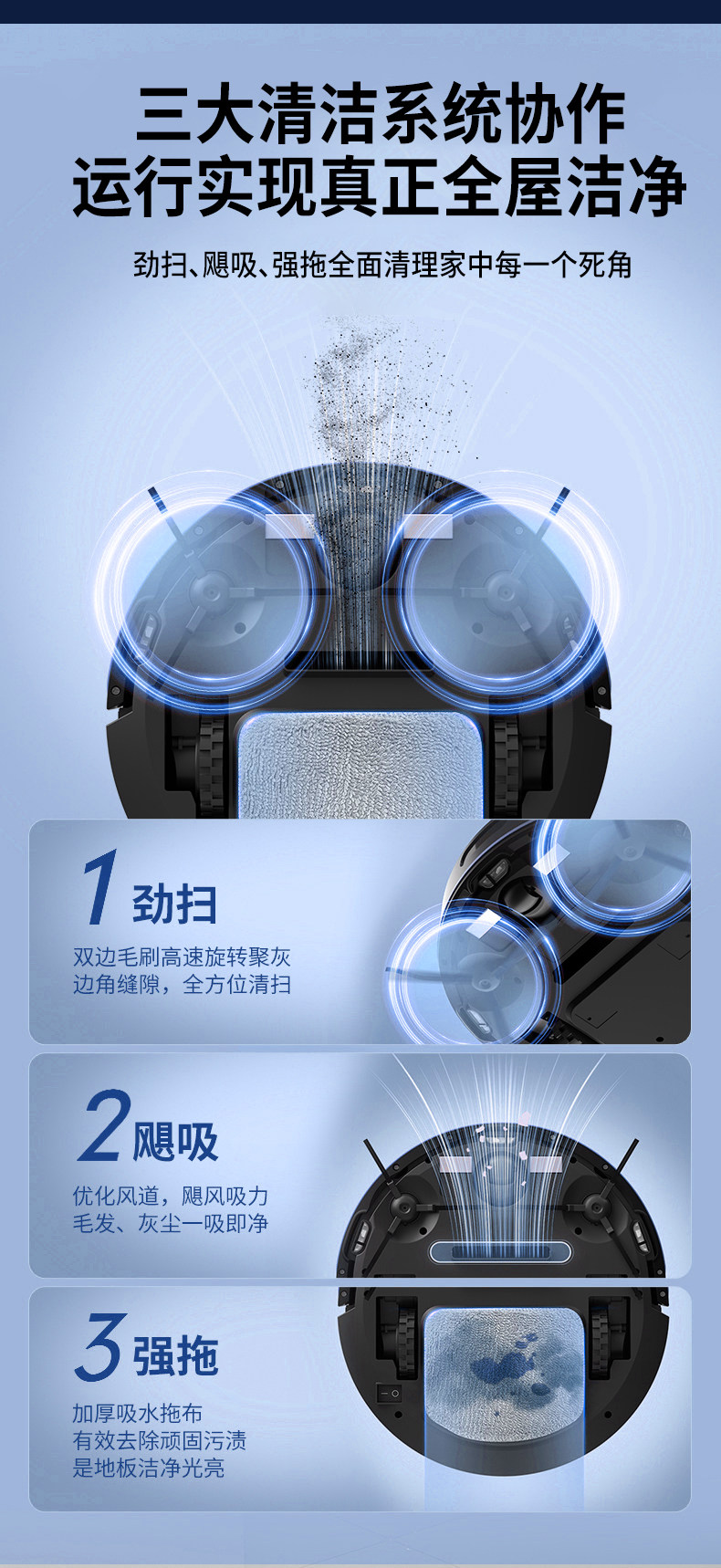 三大清洁系统协作
运行实现真正全屋洁净

劲扫、飓吸、强拖全面清理家中每一个死角

1 劲扫

双边毛刷高速旋转聚灰
边角缝隙，全方位清扫

2 飓吸

优化风道，飓风吸力
毛发、灰尘一吸即净

3 强拖

加厚吸水拖布
有效去除顽固污渍
是地板洁净光亮