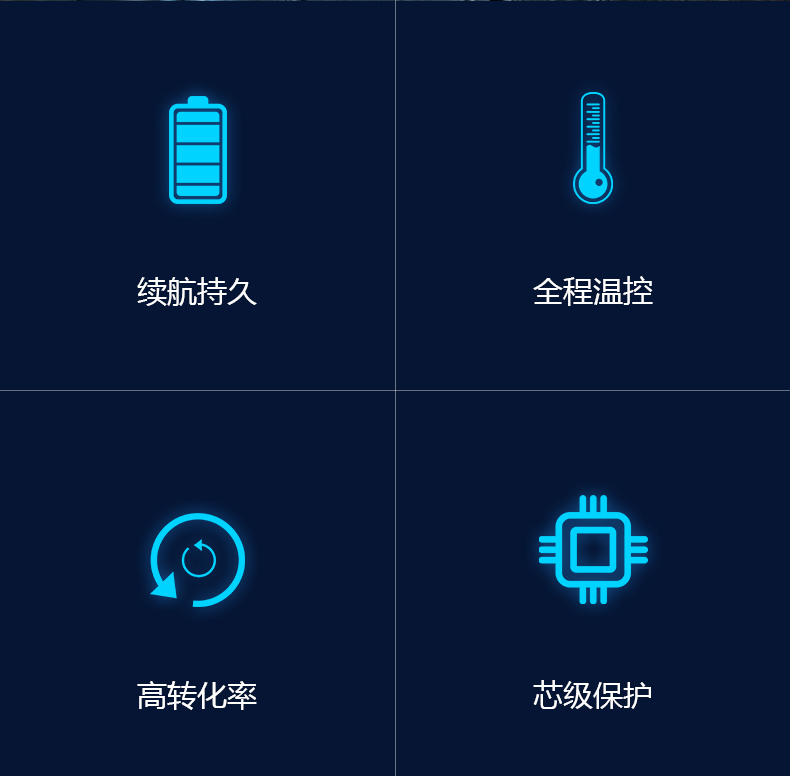 续航持久

全程温控

高转化率

芯级保护