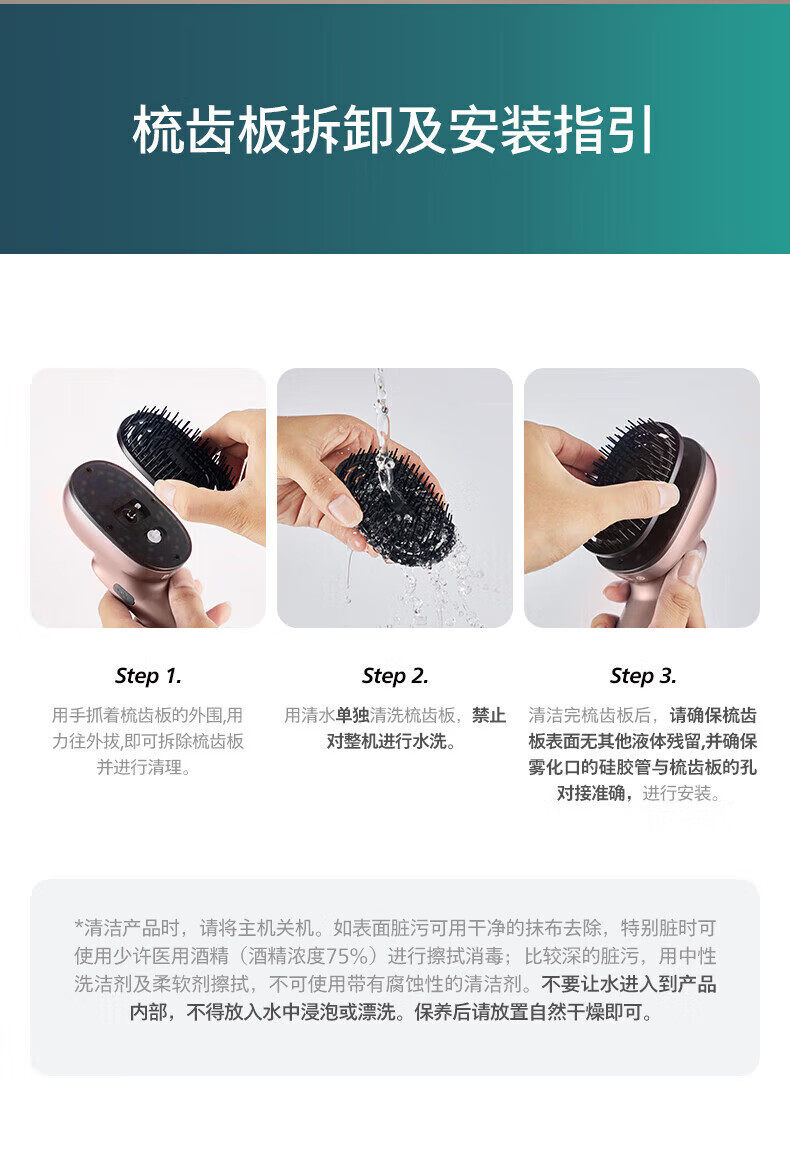 梳齿板拆卸及安装指引

Step 1.

用手抓着梳齿板的外围,用力往外拔,即可拆除梳齿板并进行清理。

Step 2.

用清水单独清洗梳齿板，禁止对整机进行水洗。

Step 3.

清洁完梳齿板后，请确保梳齿板表面无其他液体残留,并确保雾化口的硅胶管与梳齿板的孔对接准确，进行安装。

*清洁产品时，请将主机关机。如表面脏污可用干净的抹布去除，特别脏时可使用少许医用酒精（酒精浓度75%）进行擦拭消毒；比较深的脏污，用中性洗洁剂及柔软剂擦拭，不可使用带有腐蚀性的清洁剂。不要让水进入到产品内部，不得放入水中浸泡或漂洗。保养后请放置自然干燥即可。