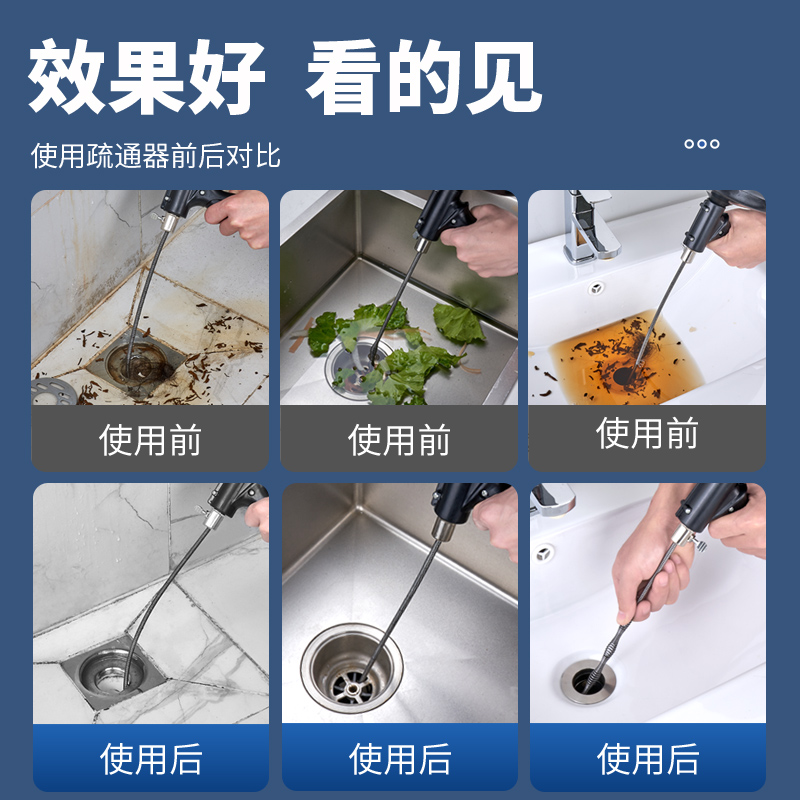 效果好 看的见

使用疏通器前后对比

使用前

使用前

使用前

使用后

使用后

使用后