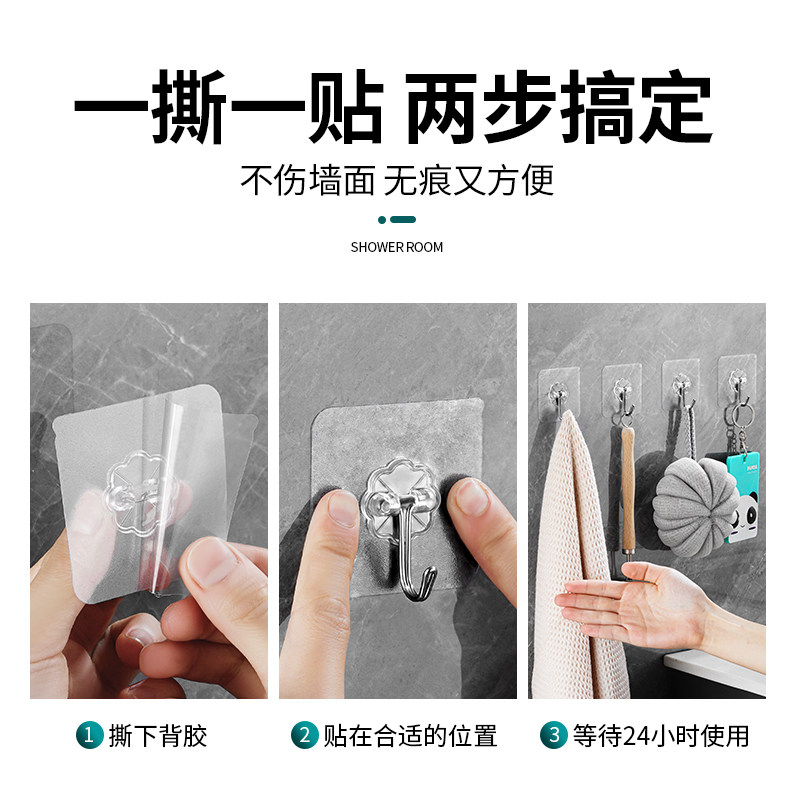 一撕一贴 两步搞定

不伤墙面 无痕又方便

SHOWER ROOM

1 撕下背胶

2 贴在合适的位置

3 等待24小时使用