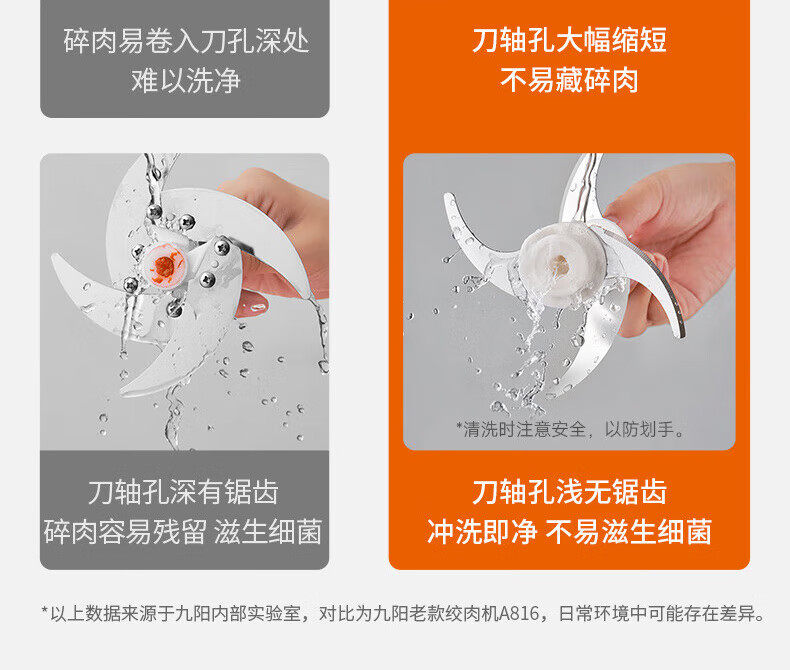 碎肉易卷入刀孔深处
难以洗净

刀轴孔深有锯齿
碎肉容易残留 滋生细菌

刀轴孔大幅缩短
不易藏碎肉

*清洗时注意安全，以防划手。

刀轴孔浅无锯齿
冲洗即净 不易滋生细菌

*以上数据来源于九阳内部实验室，对比为九阳老款绞肉机A816，日常环境中可能存在差异。