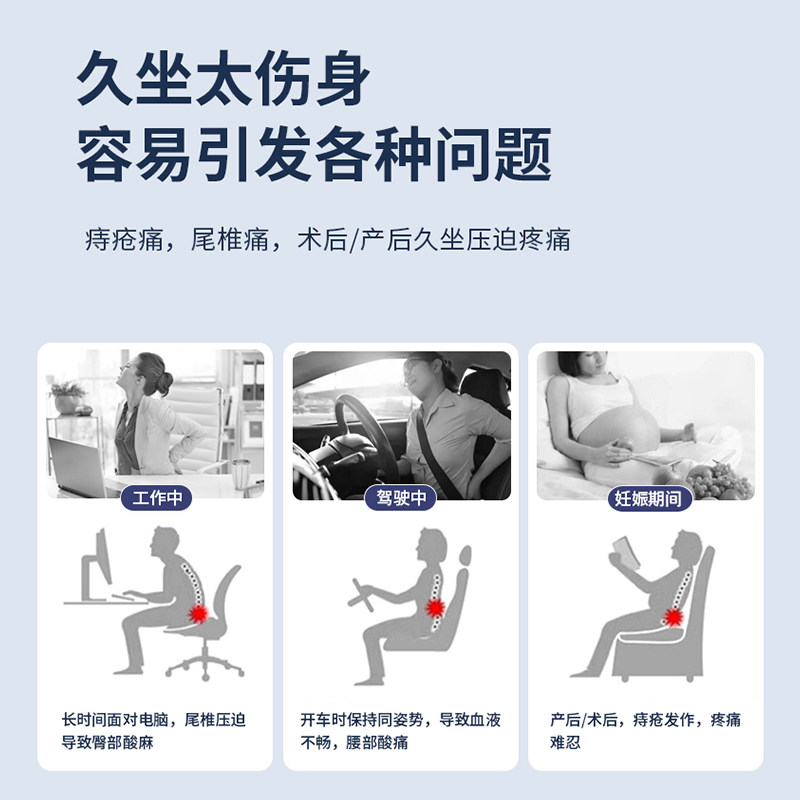 久坐太伤身
容易引发各种问题

痔疮痛，尾椎痛，术后/产后久坐压迫疼痛

工作中

长时间面对电脑，尾椎压迫导致臀部酸麻

驾驶中

开车时保持同姿势，导致血液不畅，腰部酸痛

妊娠期间

产后/术后，痔疮发作，疼痛难忍