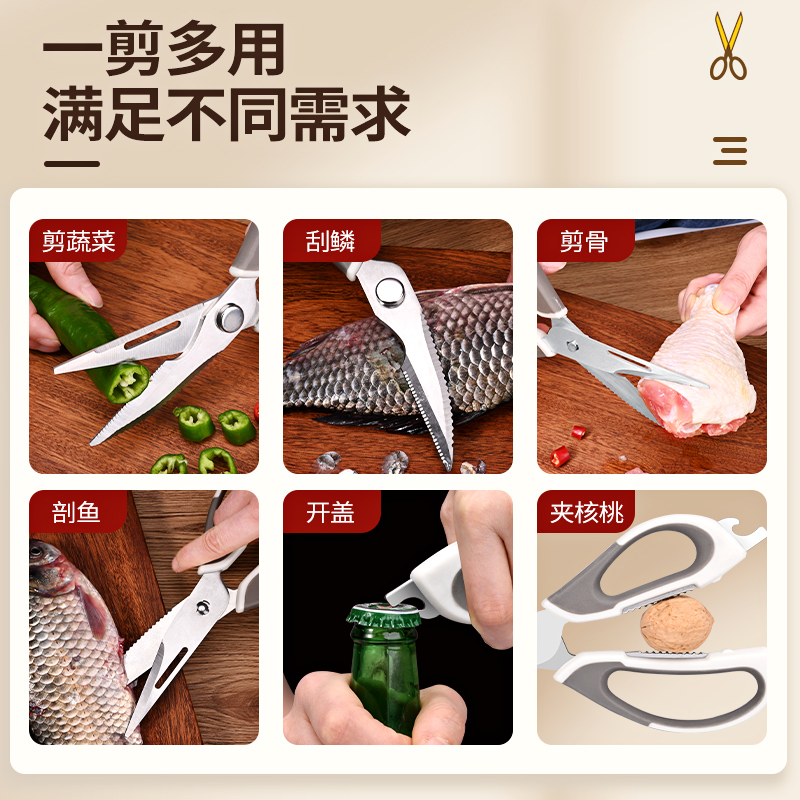 一剪多用
满足不同需求

三

剪蔬菜

刮鳞

剪骨

剖鱼

开盖

夹核桃