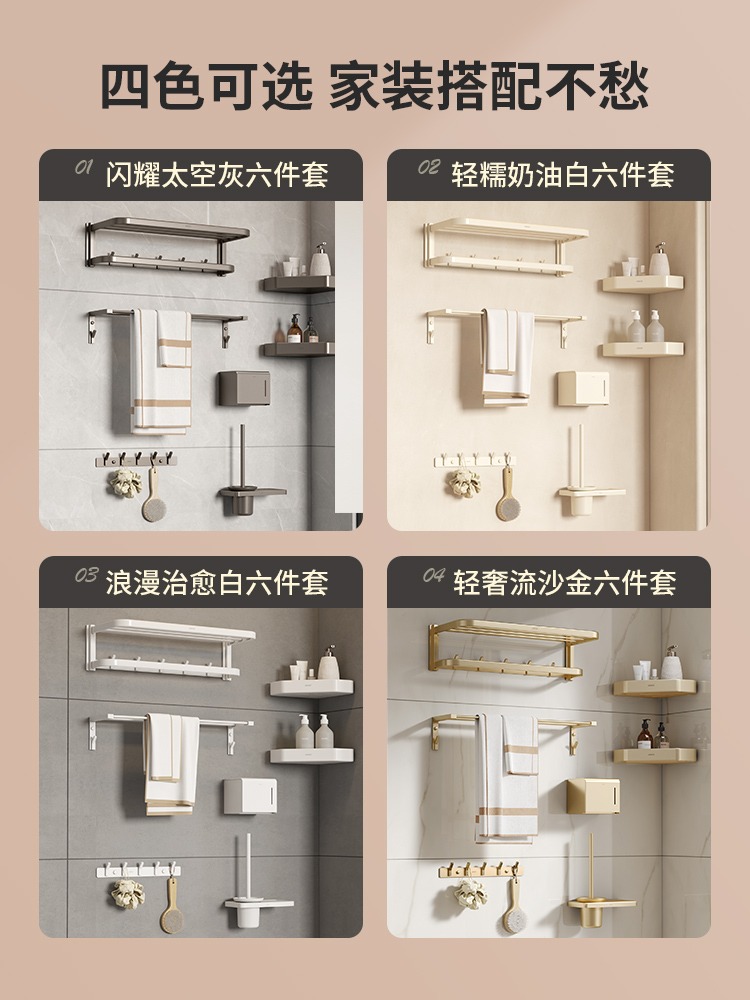 四色可选 家装搭配不愁

01 闪耀太空灰六件套

02 轻糯奶油白六件套

03 浪漫治愈白六件套

04 轻奢流沙金六件套