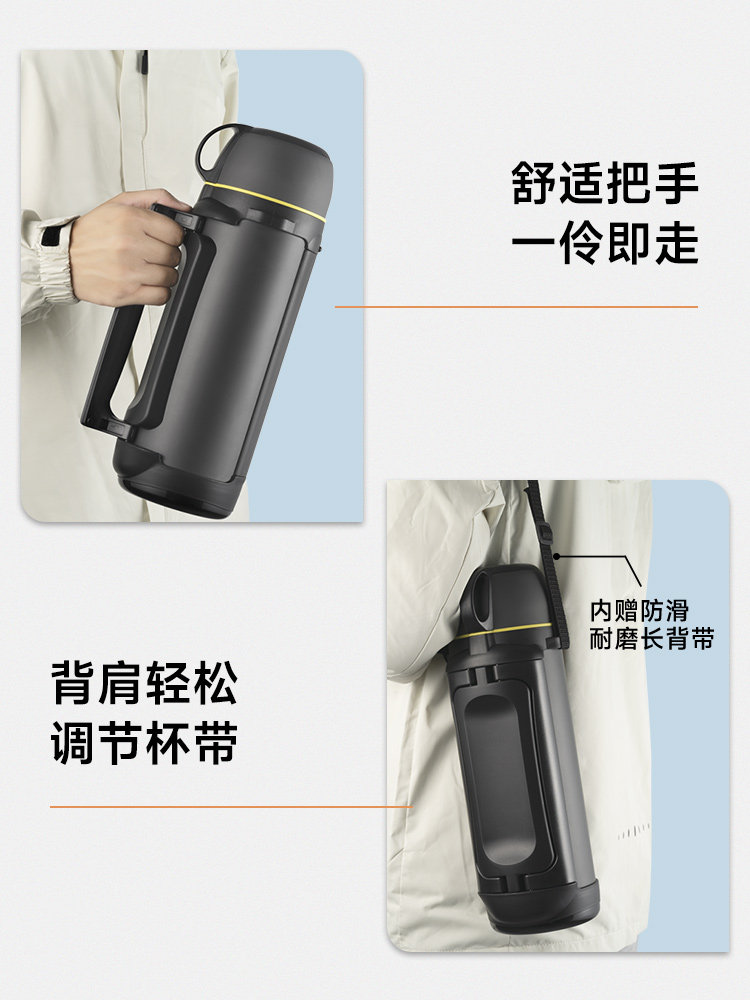 舒适把手
一伶即走

内赠防滑
耐磨长背带

背肩轻松
调节杯带