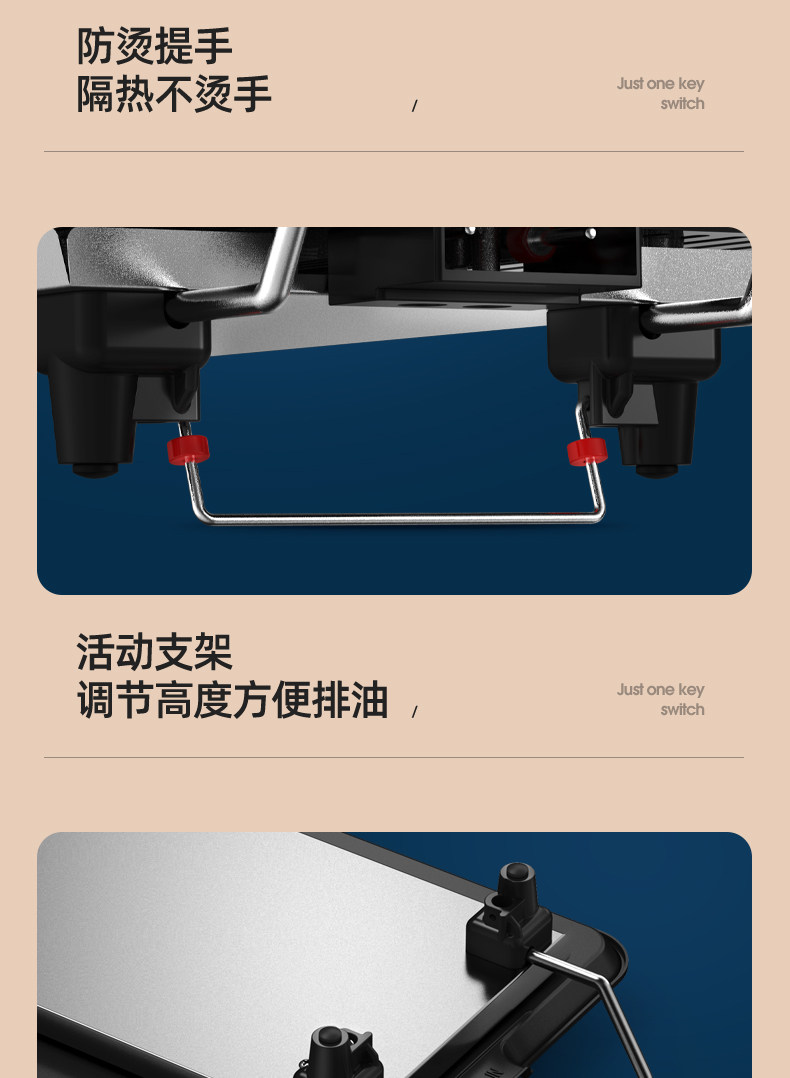 防烫提手
隔热不烫手 /

Just one key
switch

活动支架
调节高度方便排油 /

Just one key
switch