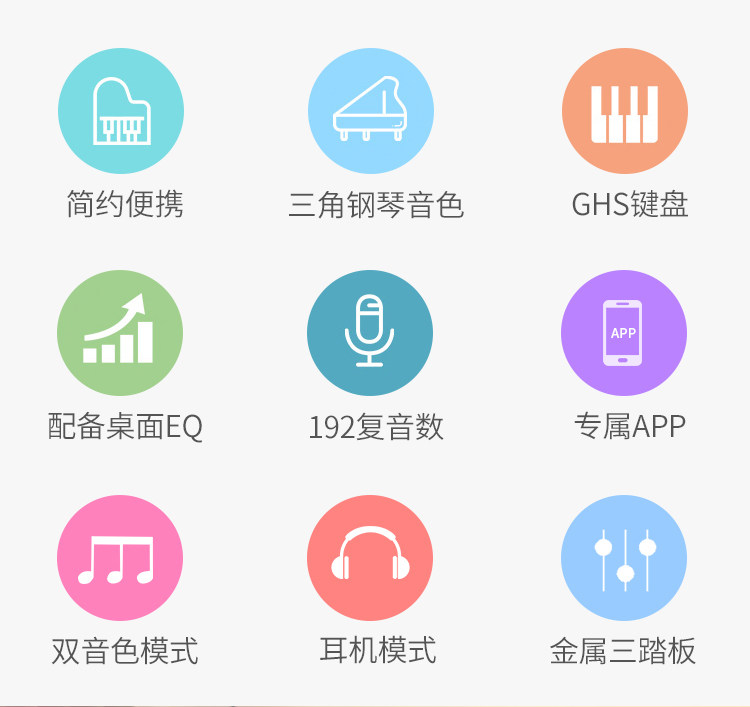 简约便携

三角钢琴音色

GHS键盘

配备桌面EQ

192复音数

APP

专属APP

双音色模式

耳机模式

金属三踏板