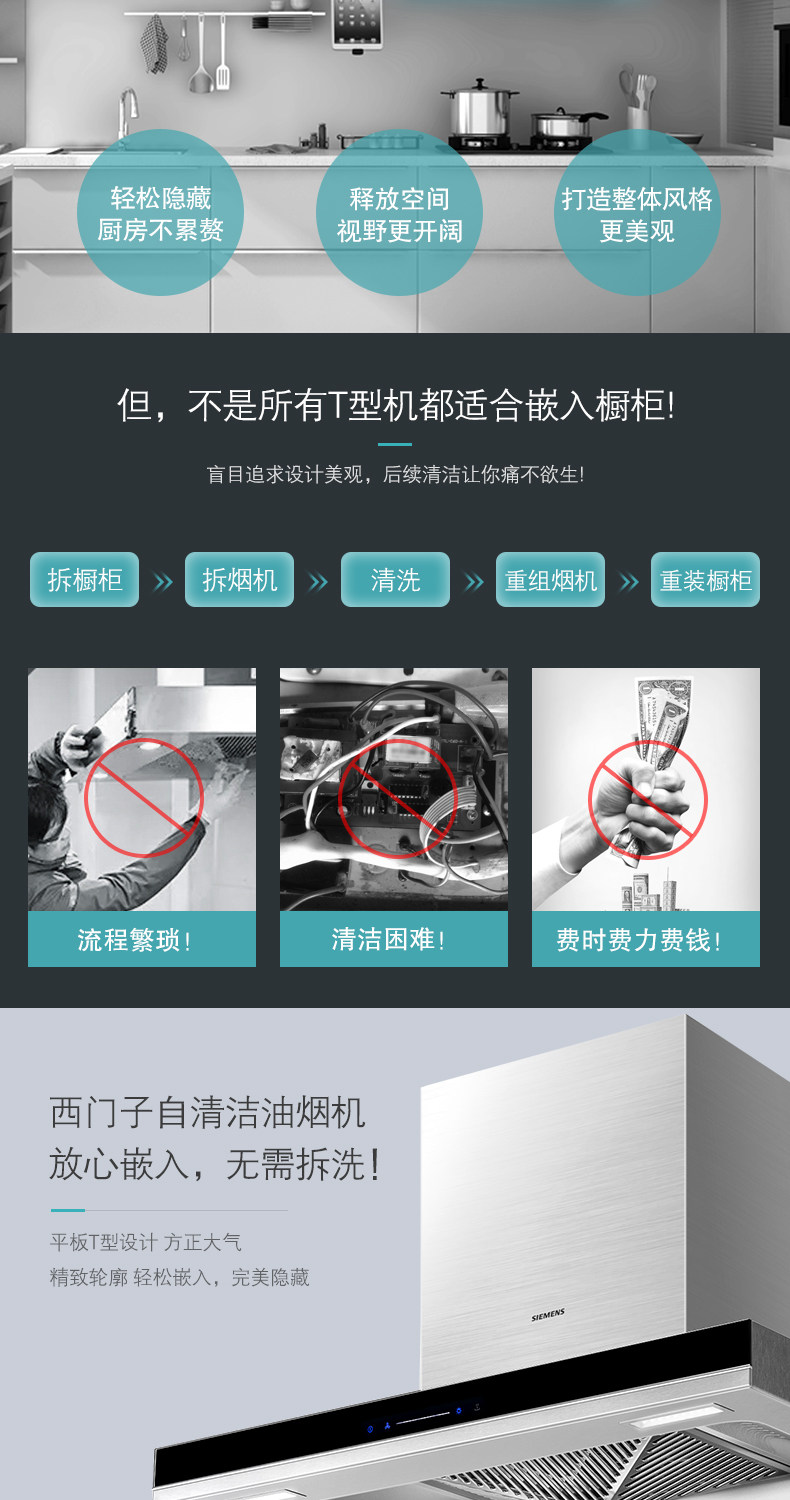 轻松隐藏
厨房不累赘

释放空间
视野更开阔

打造整体风格
更美观

但，不是所有T型机都适合嵌入橱柜!

盲目追求设计美观，后续清洁让你痛不欲生!

拆橱柜 » 拆烟机 » 清洗 » 重组烟机 » 重装橱柜

流程繁琐!

清洁困难!

费时费力费钱!

西门子自清洁油烟机
放心嵌入，无需拆洗!

平板T型设计 方正大气
精致轮廓 轻松嵌入，完美隐藏

SIEMENS