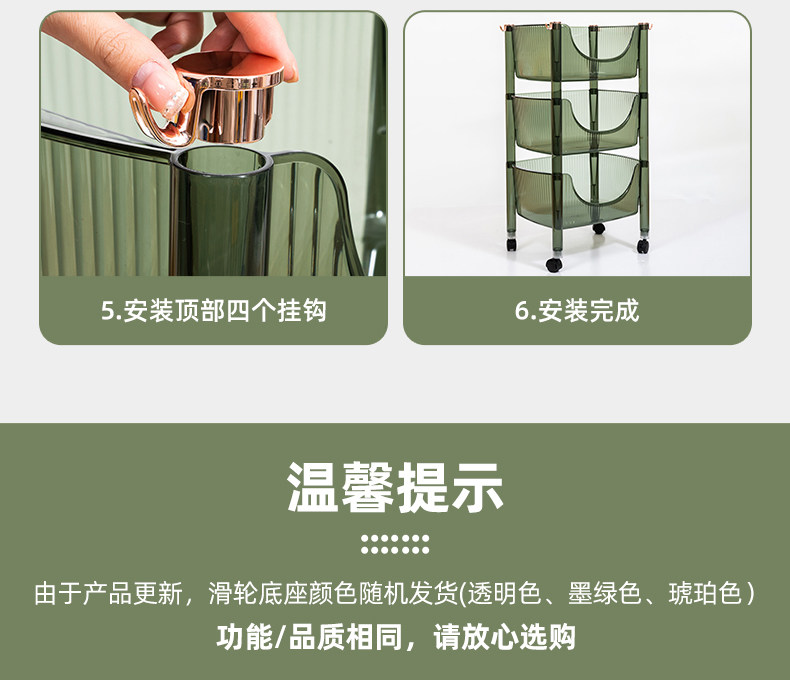 5.安装顶部四个挂钩

6.安装完成

温馨提示

由于产品更新，滑轮底座颜色随机发货(透明色、墨绿色、琥珀色）
功能/品质相同，请放心选购