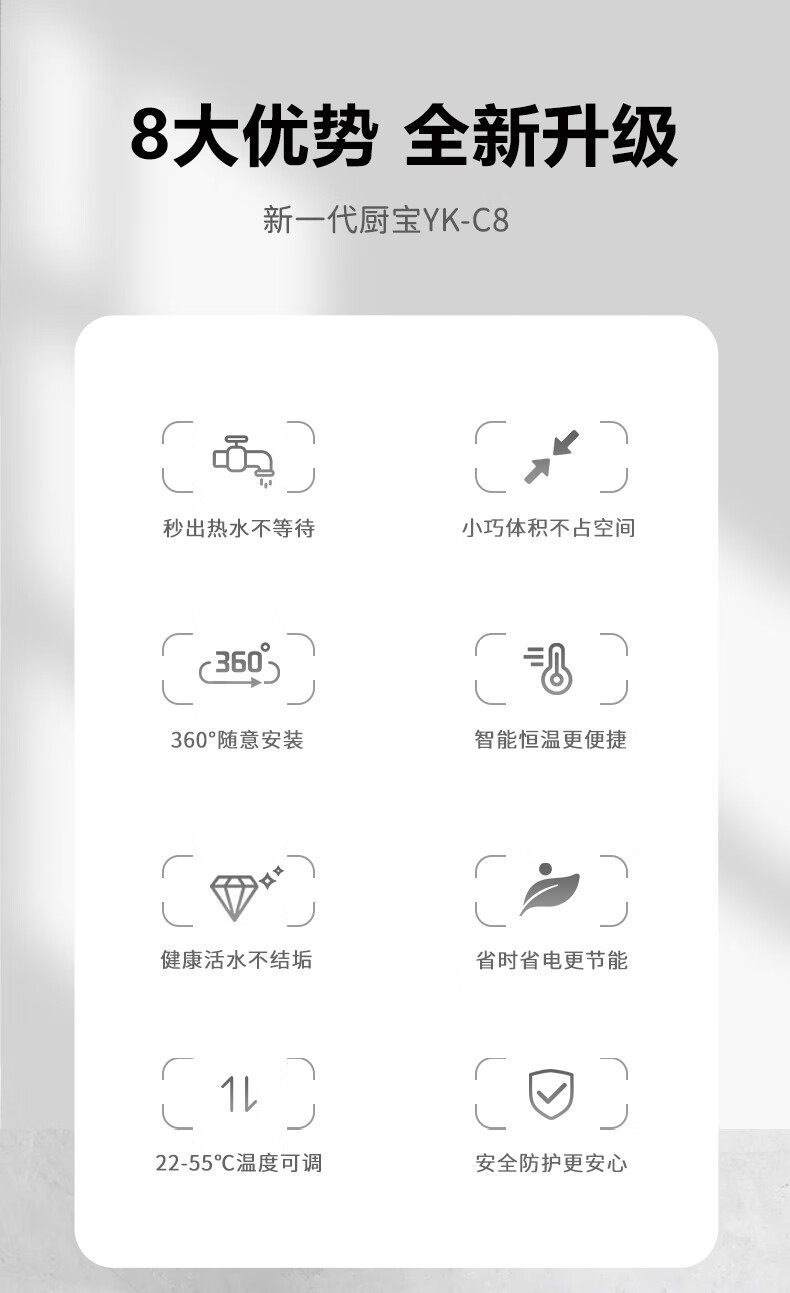 8大优势 全新升级

新一代厨宝YK-C8

秒出热水不等待

小巧体积不占空间

360°

360°随意安装

智能恒温更便捷

健康活水不结垢

省时省电更节能

22-55°C温度可调

安全防护更安心