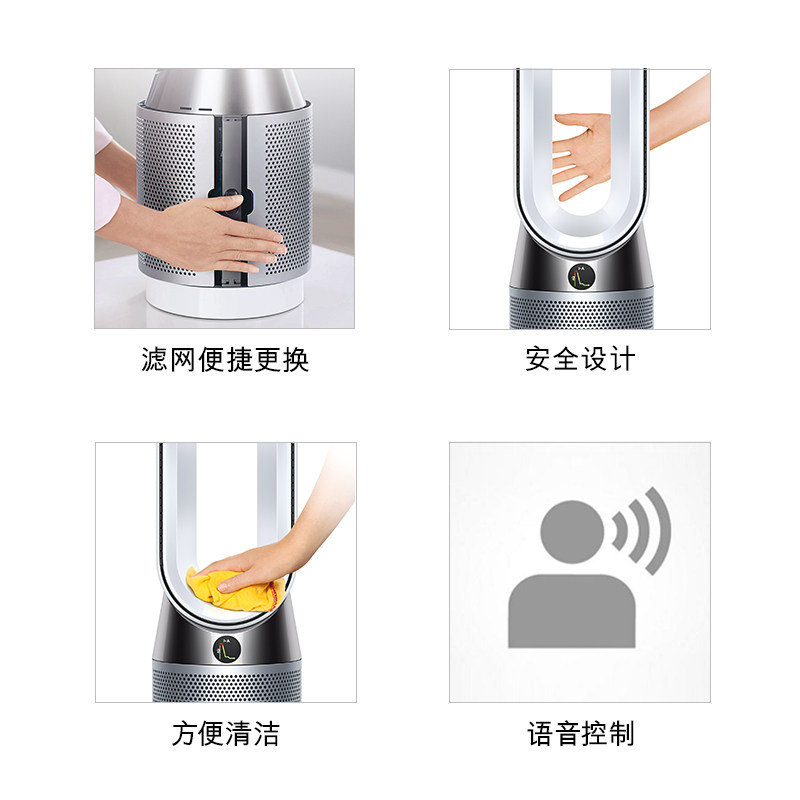 滤网便捷更换

安全设计

方便清洁

语音控制