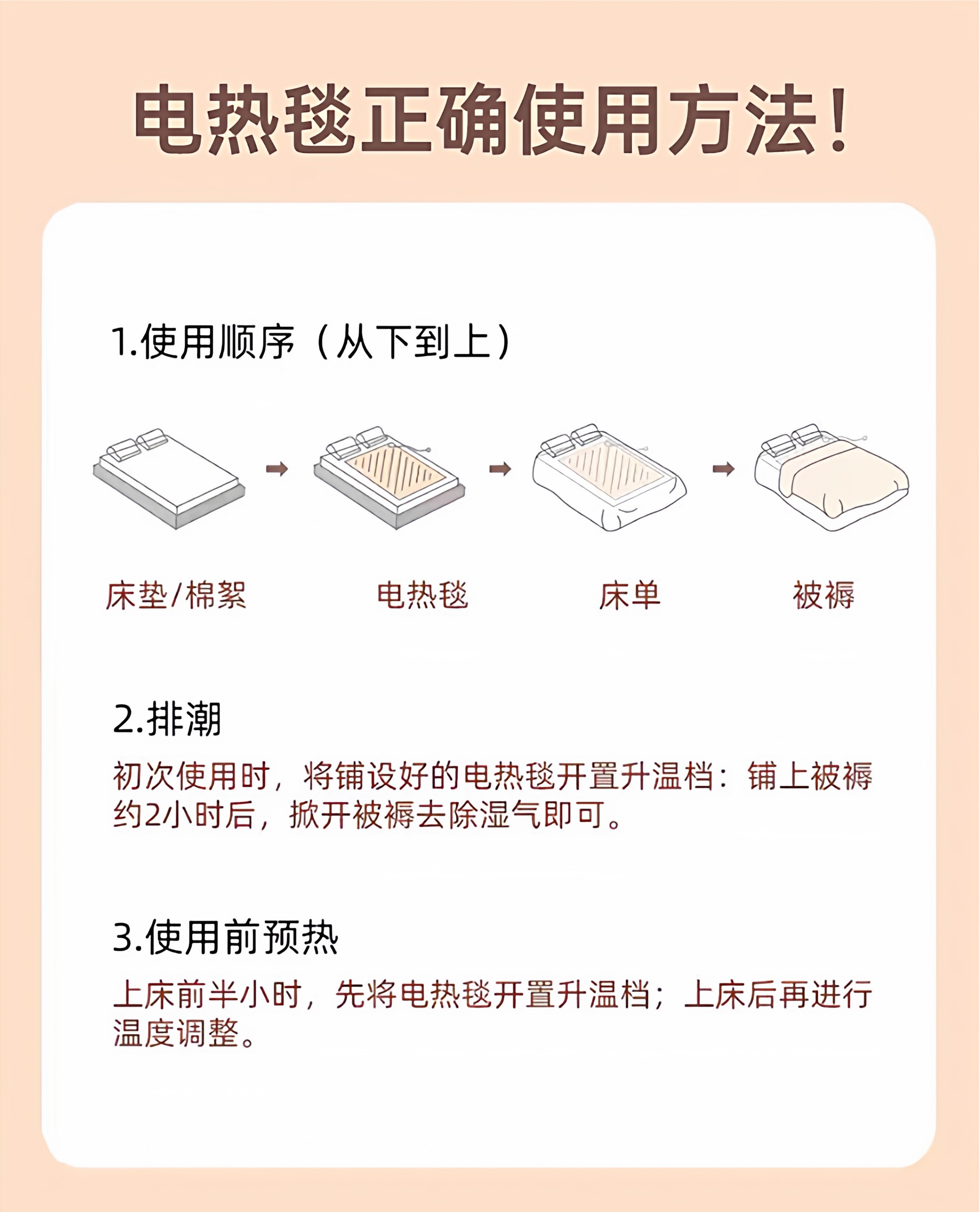 电热毯正确使用方法!

1.使用顺序（从下到上）

床垫/棉絮 电热毯 床单 被褥

2.排潮

初次使用时，将铺设好的电热毯开置升温档：铺上被褥约2小时后，掀开被褥去除湿气即可。

3.使用前预热

上床前半小时，先将电热毯开置升温档；上床后再进行温度调整。