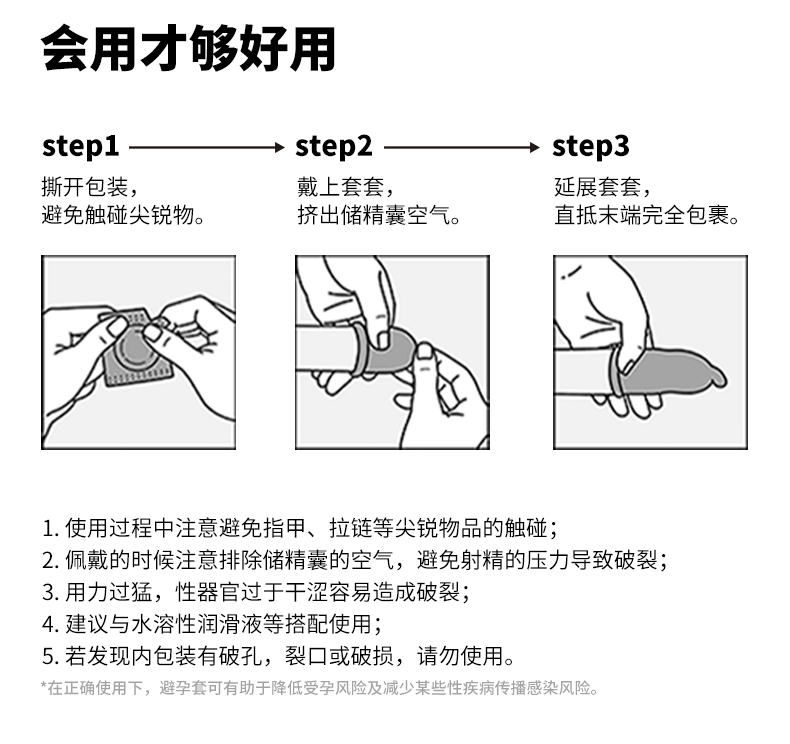 会用才够好用

step1
撕开包装，
避免触碰尖锐物。

step2
戴上套套，
挤出储精囊空气。

step3
延展套套，
直抵末端完全包裹。

1. 使用过程中注意避免指甲、拉链等尖锐物品的触碰；
2. 佩戴的时候注意排除储精囊的空气，避免射精的压力导致破裂；
3. 用力过猛，性器官过于干涩容易造成破裂；
4. 建议与水溶性润滑液等搭配使用；
5. 若发现内包装有破孔，裂口或破损，请勿使用。

*在正确使用下，避孕套可有助于降低受孕风险及减少某些性疾病传播感染风险。