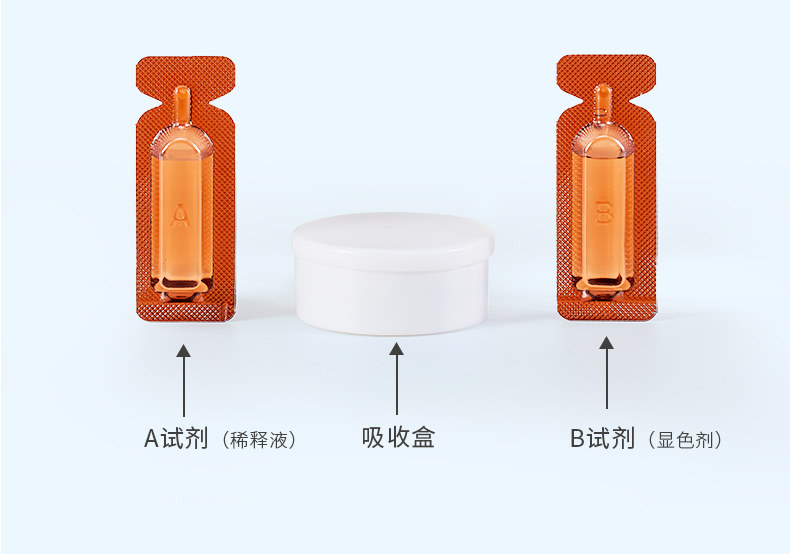 A

B

A试剂（稀释液）

吸收盒

B试剂（显色剂）