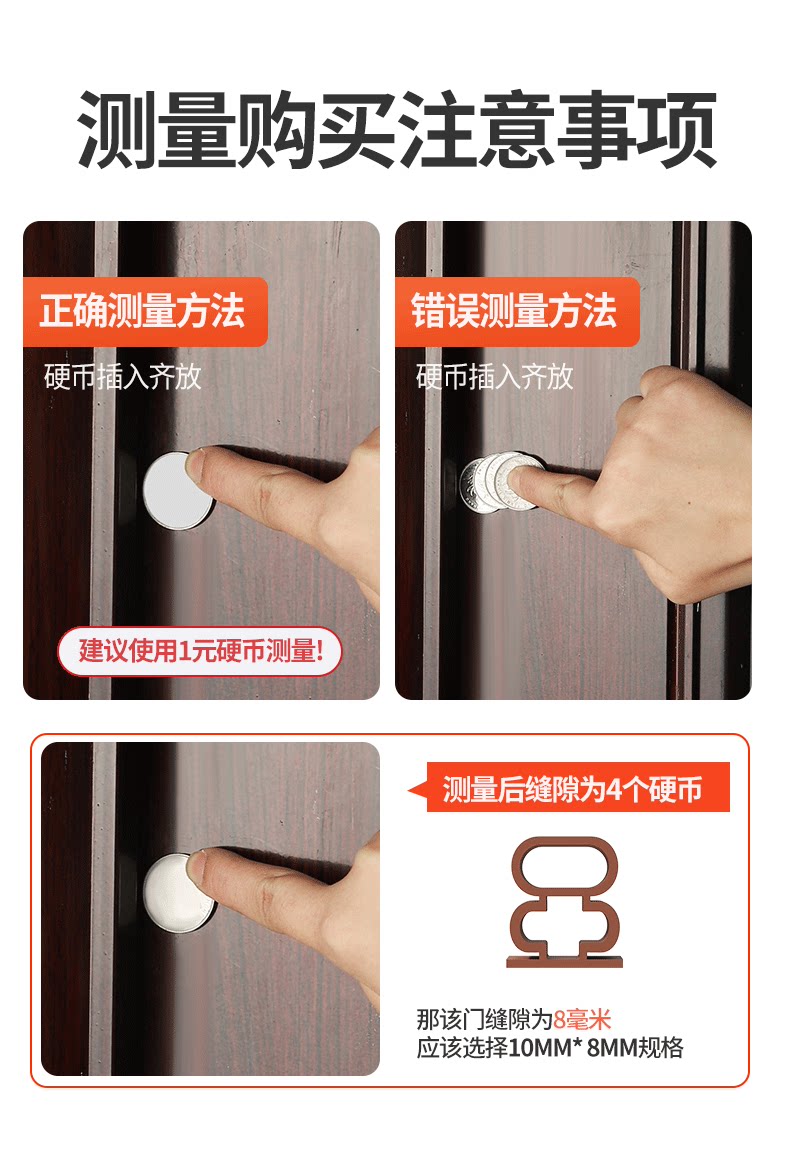 测量购买注意事项

正确测量方法

硬币插入齐放

建议使用1元硬币测量!

错误测量方法

硬币插入齐放

测量后缝隙为4个硬币

那该门缝隙为8毫米
应该选择10MM* 8MM规格